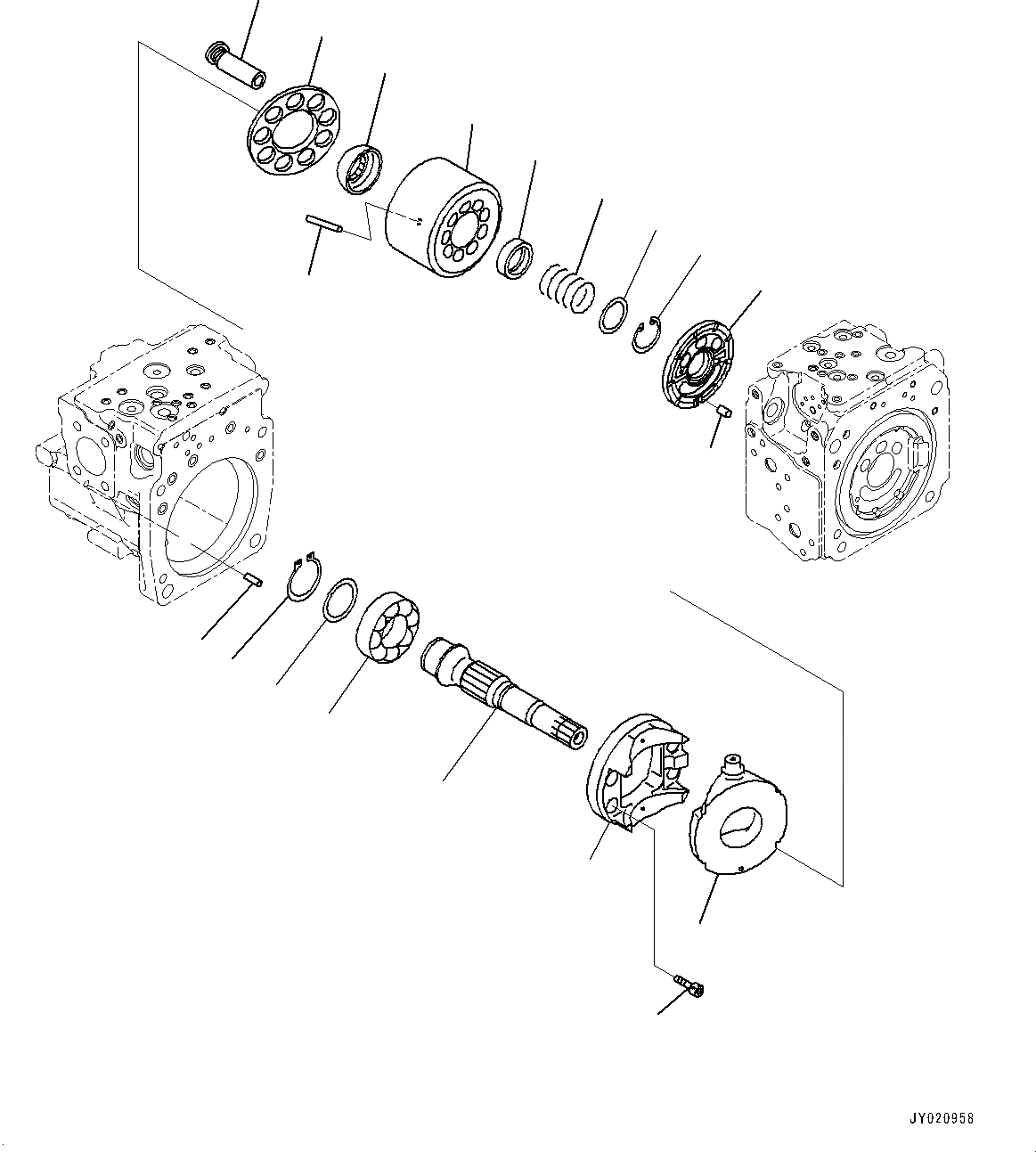 JY020958