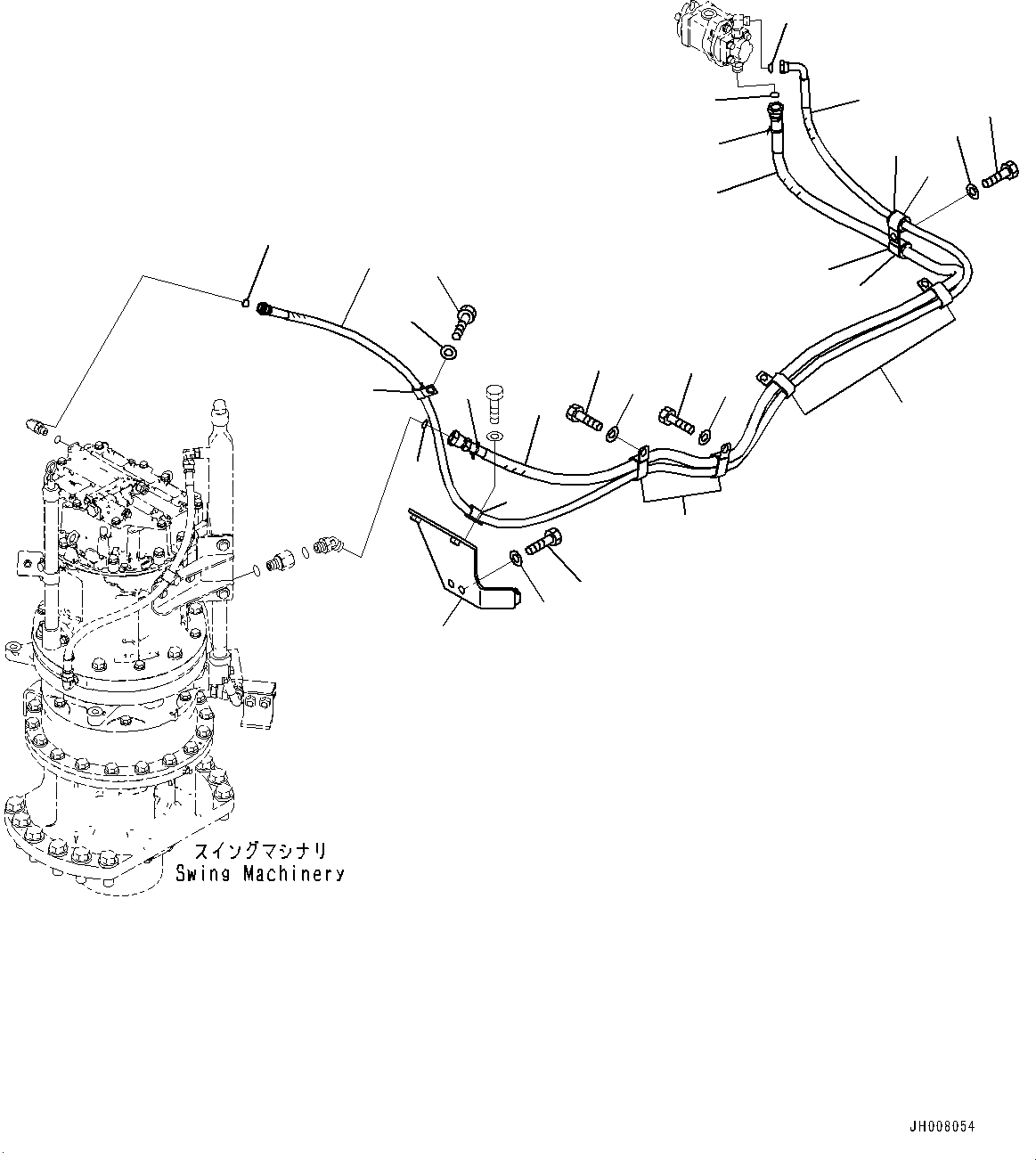 スイングマシナリ
Swing Machinery

JH008054