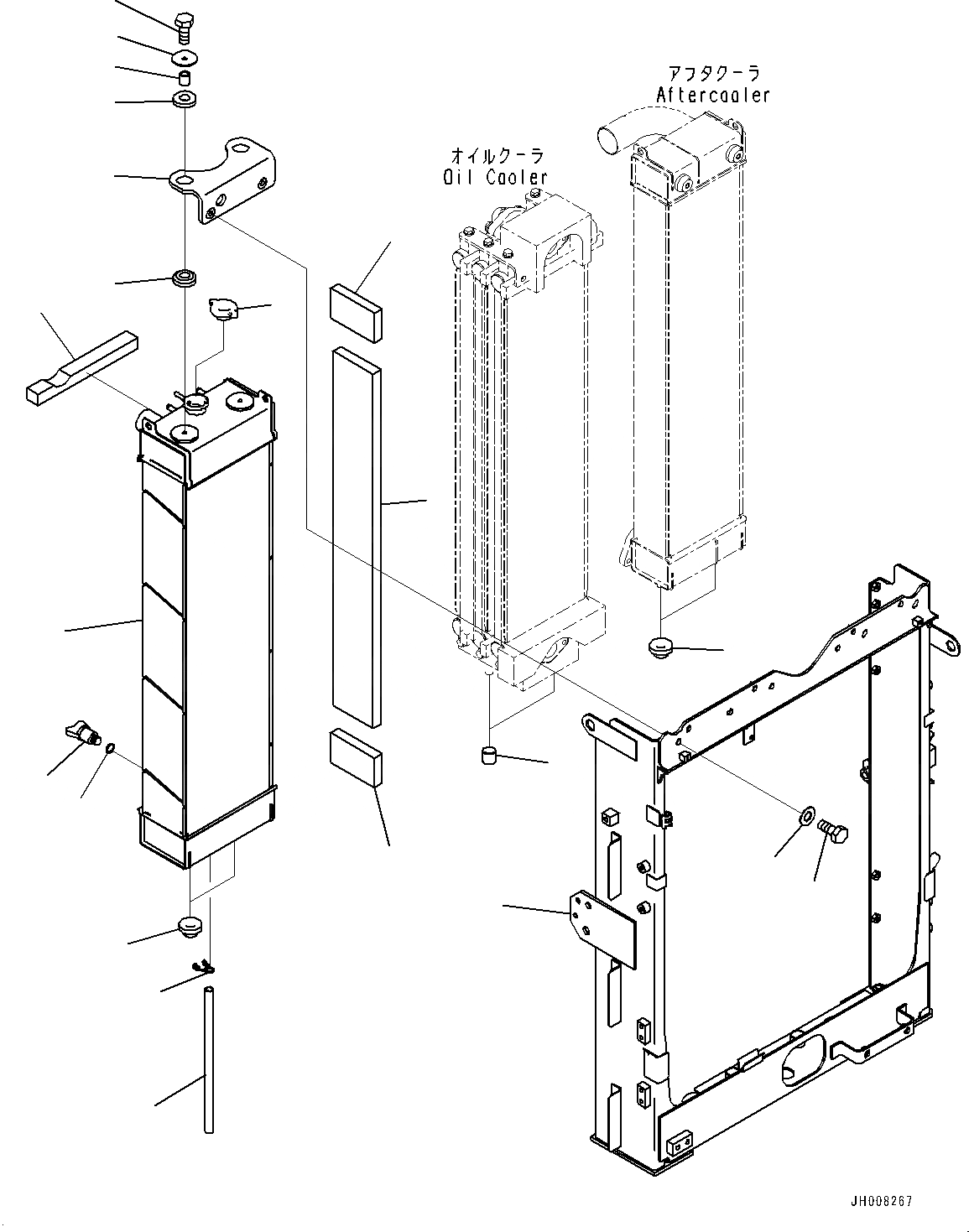 アフタクーラ
Aftercooler

オイルクーラ
Oil Cooler

JH008267