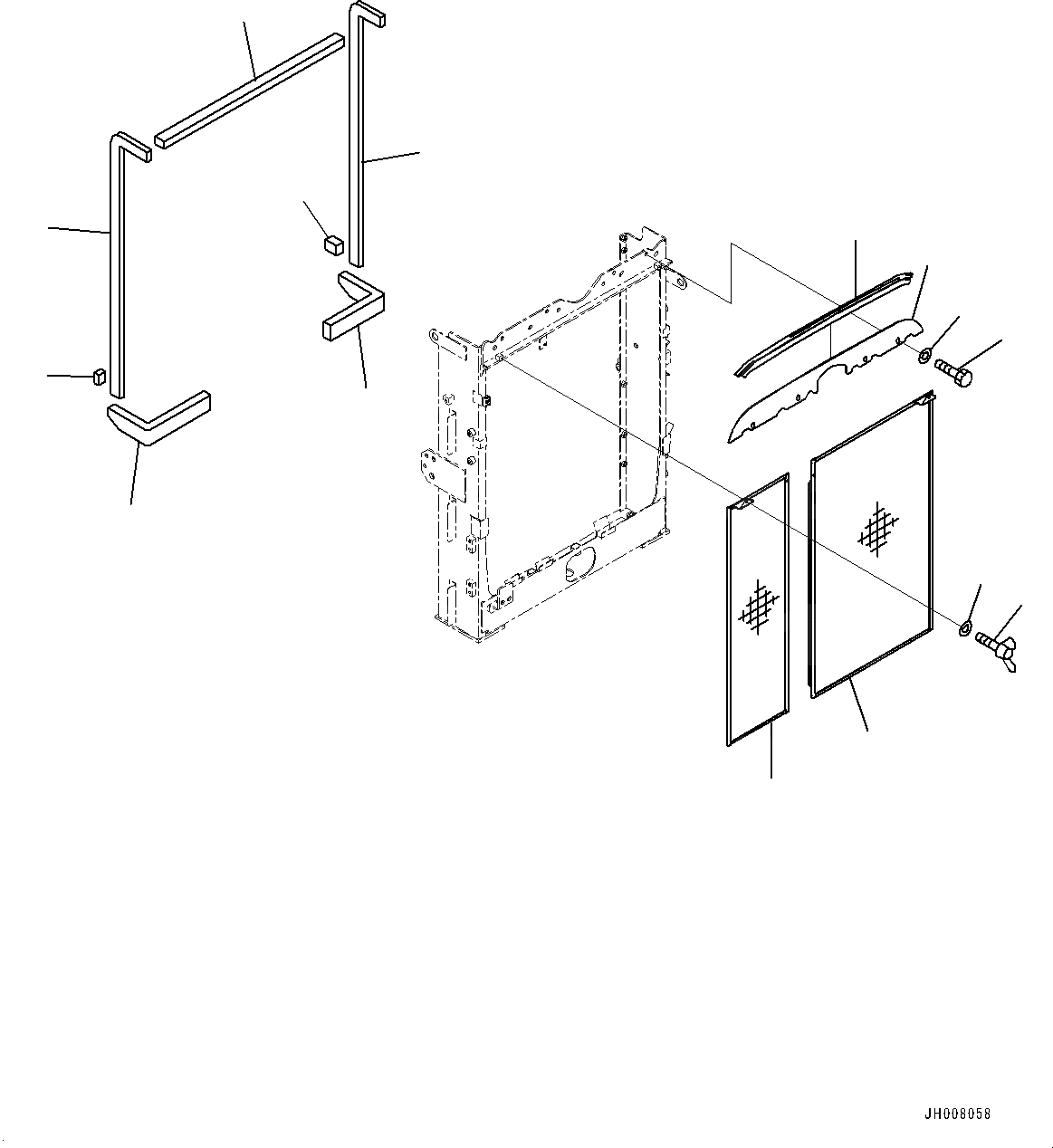 JH008058