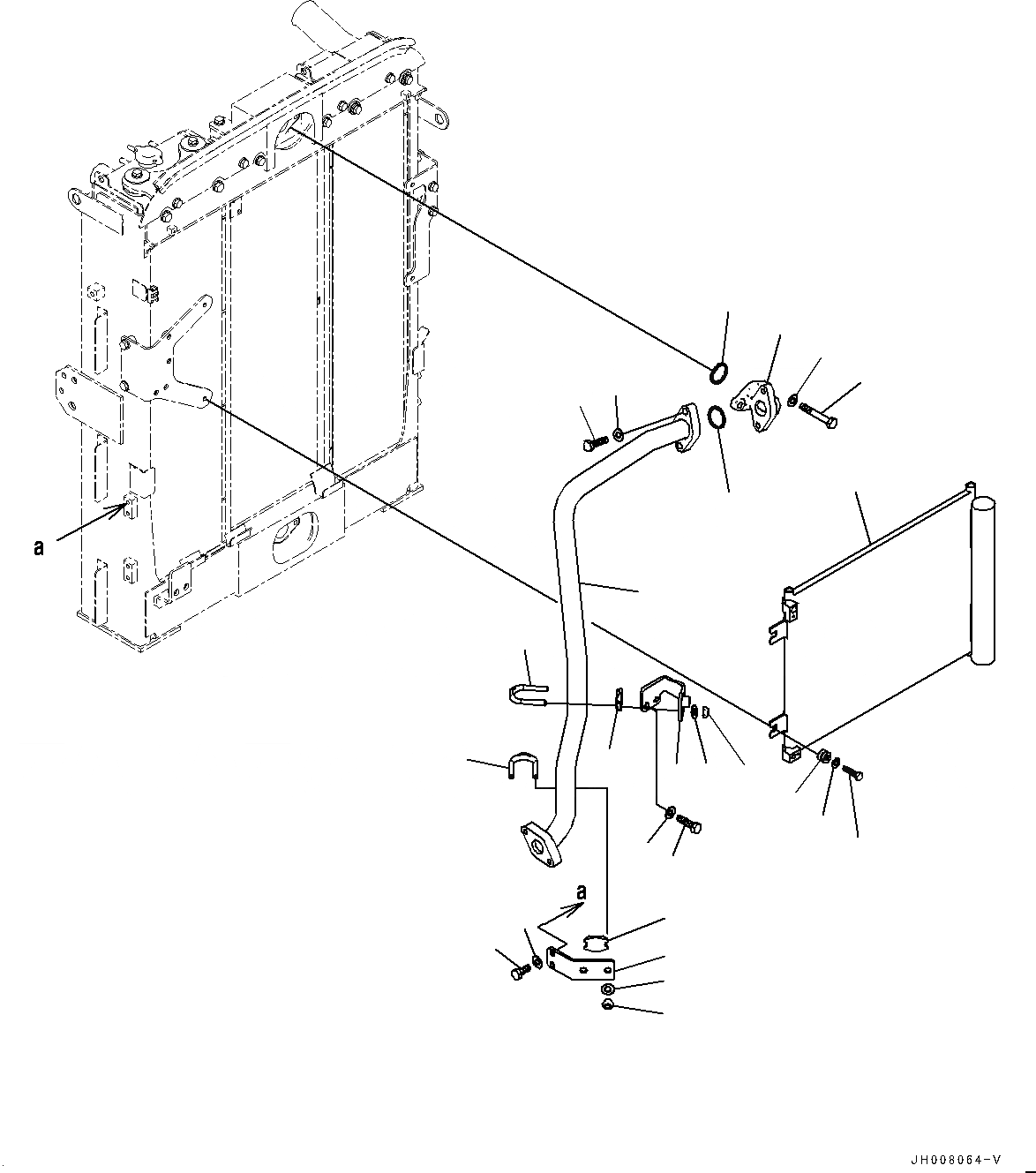 a

a

JH008064-V