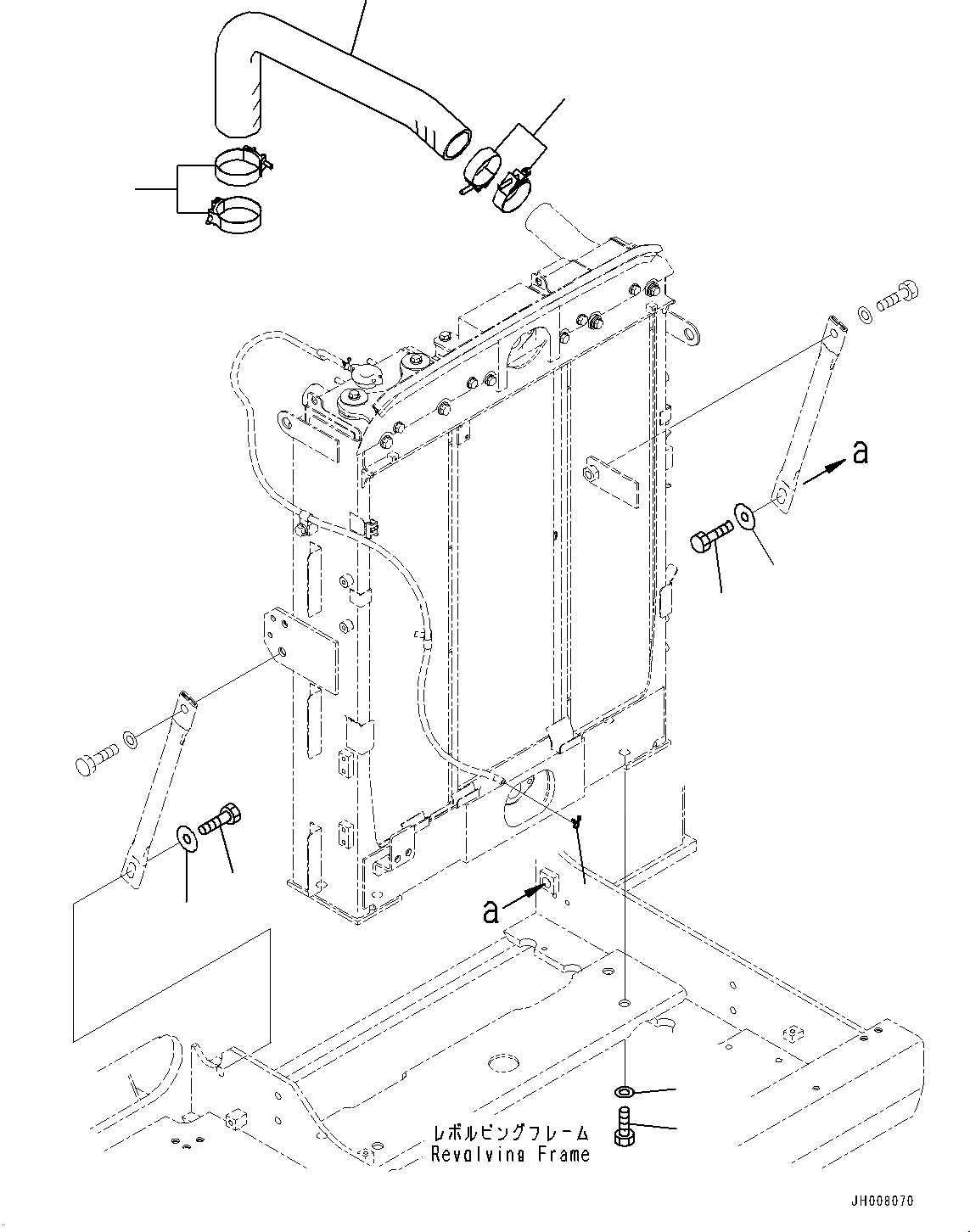 a

a

レボルビングフレーム
Revolving Frame

JH008070