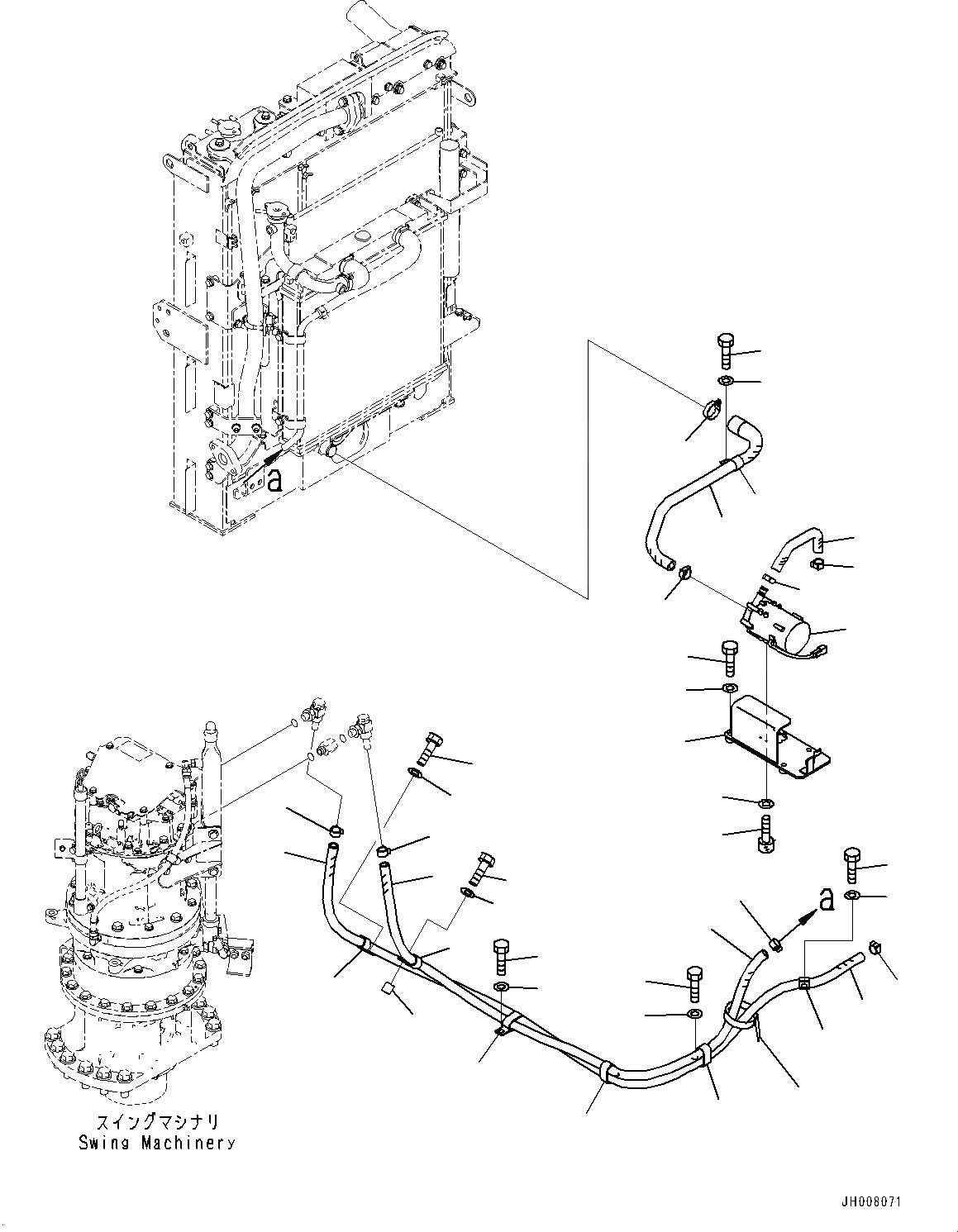 a

a

スイングマシナリ
Swing Machinery

JH008071