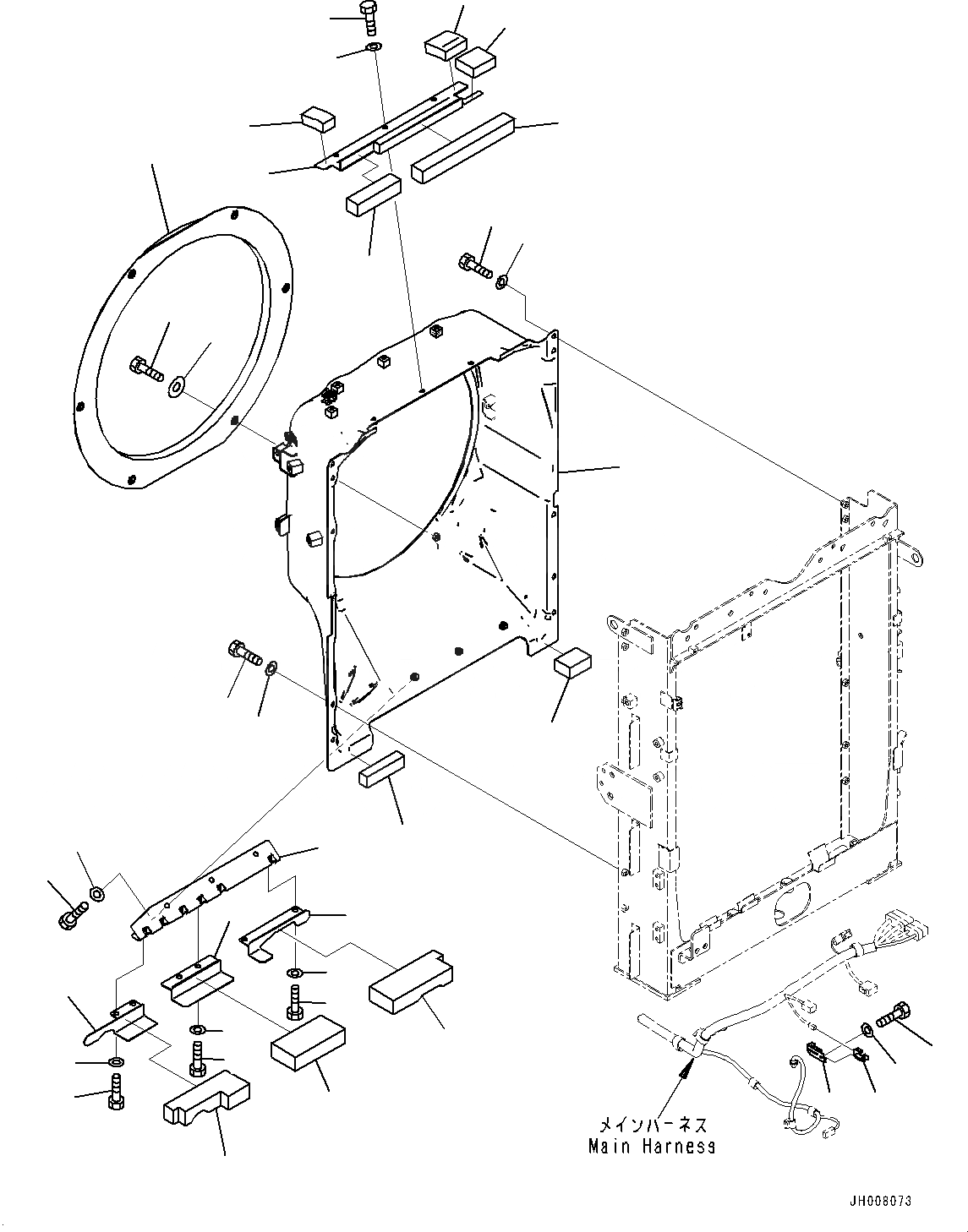 メインハーネス
Main Harness

JH008073