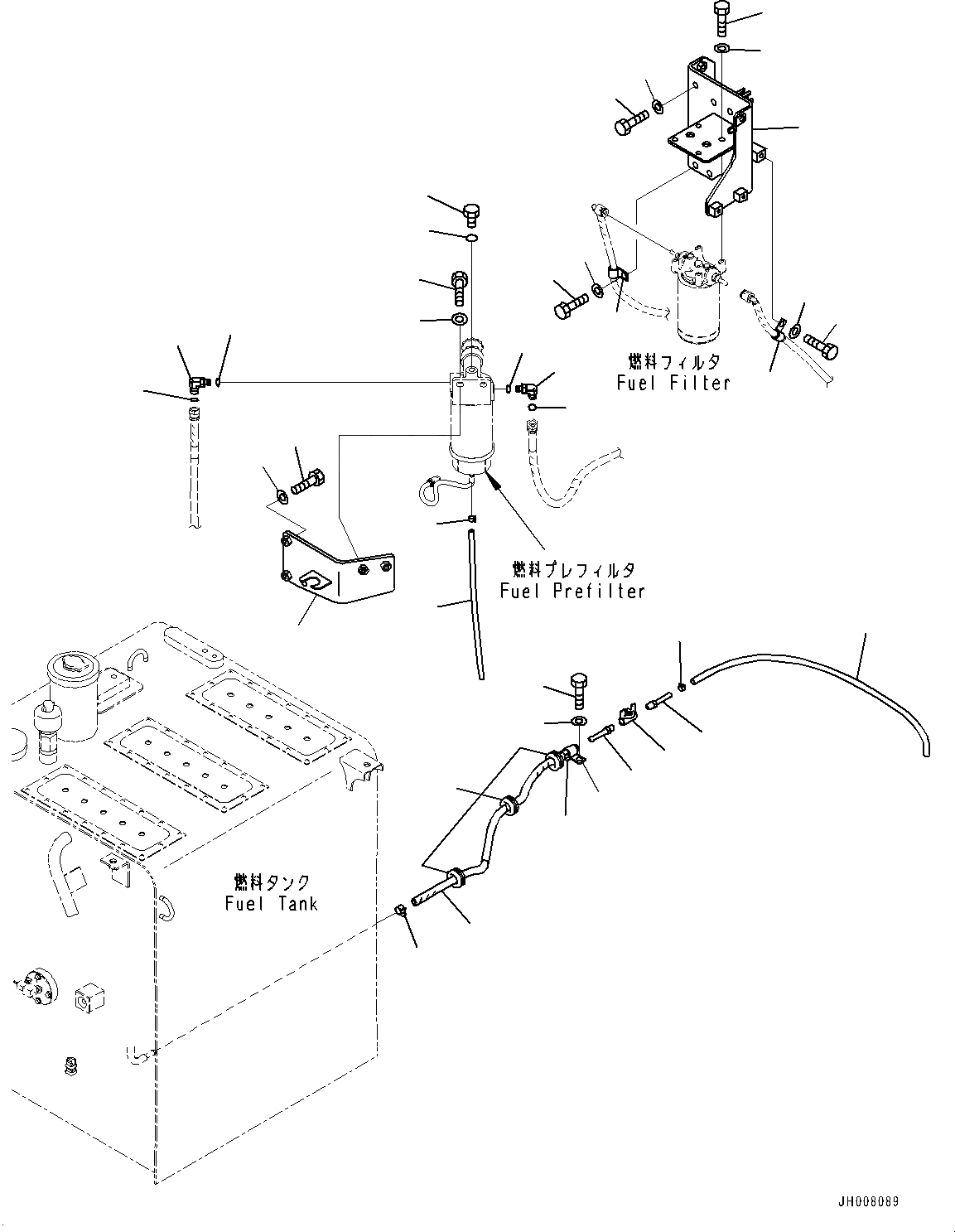 燃料フィルタ
Fuel Filter

燃料プレフィルタ
Fuel Prefilter

燃料タンク
Fuel Tank

JH008089