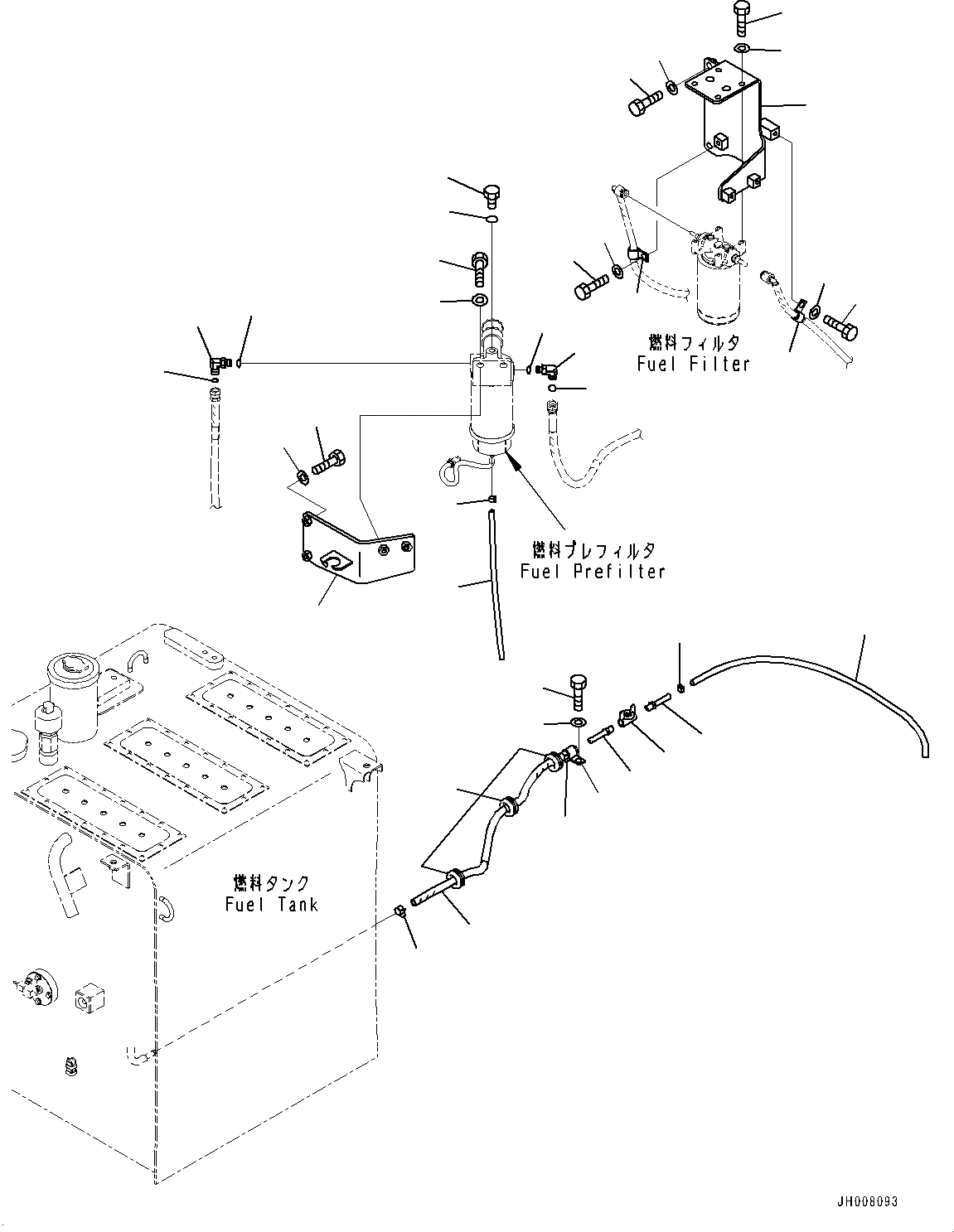 燃料フィルタ
Fuel Filter

燃料プレフィルタ
Fuel Prefilter

燃料タンク
Fuel Tank

JH008093