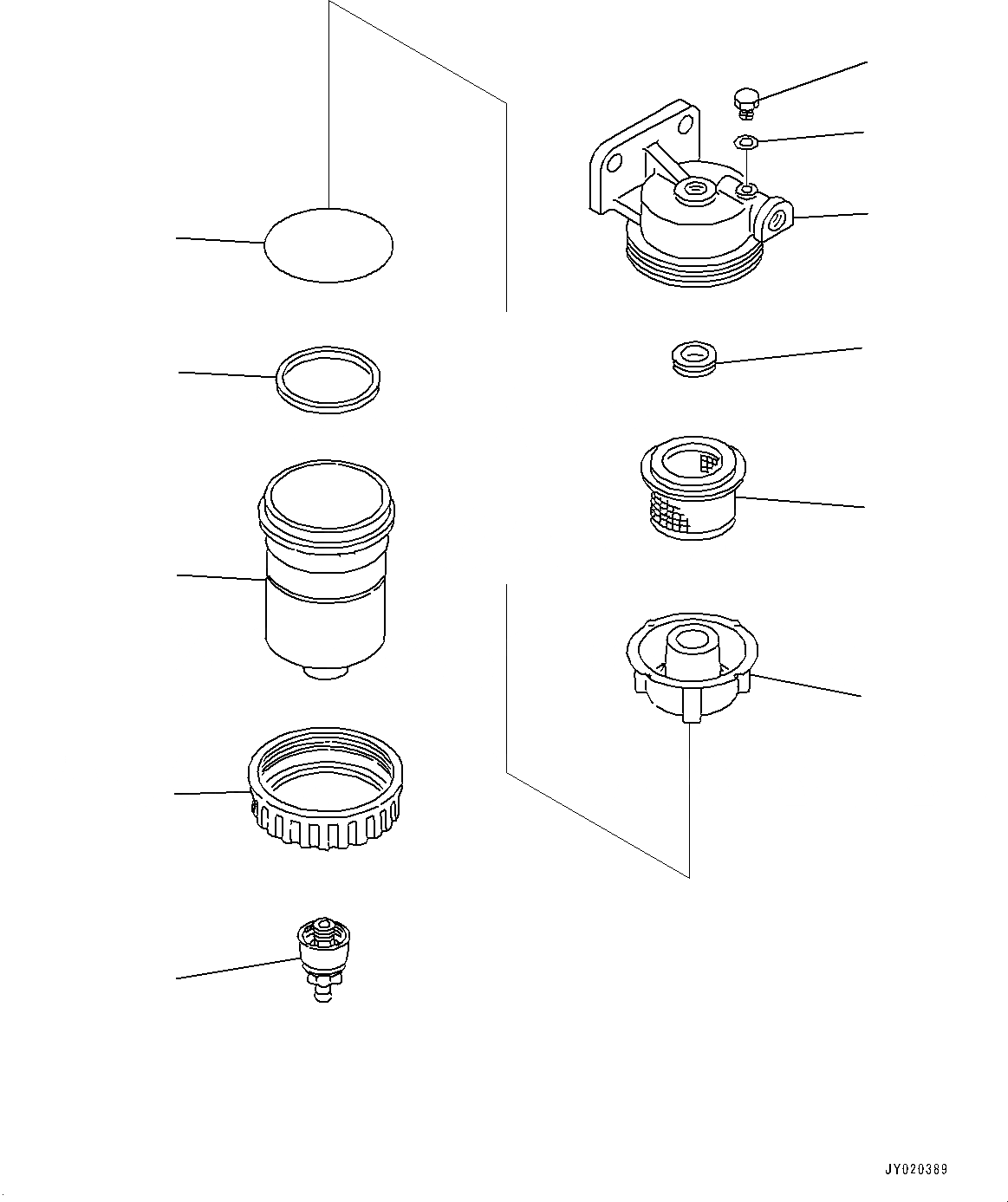 JY020389