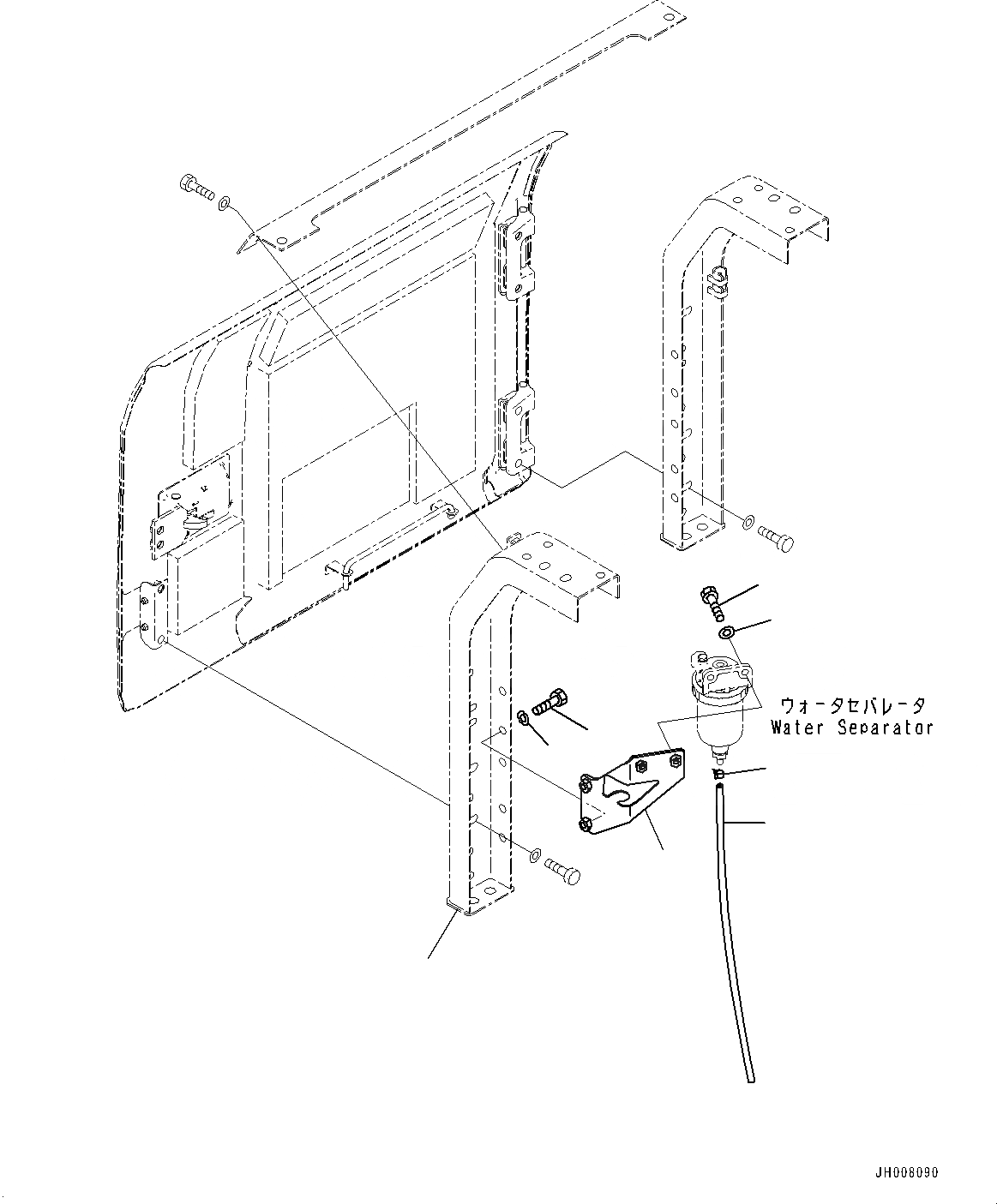 ウォータセパレータ
Water Separator

JH008090