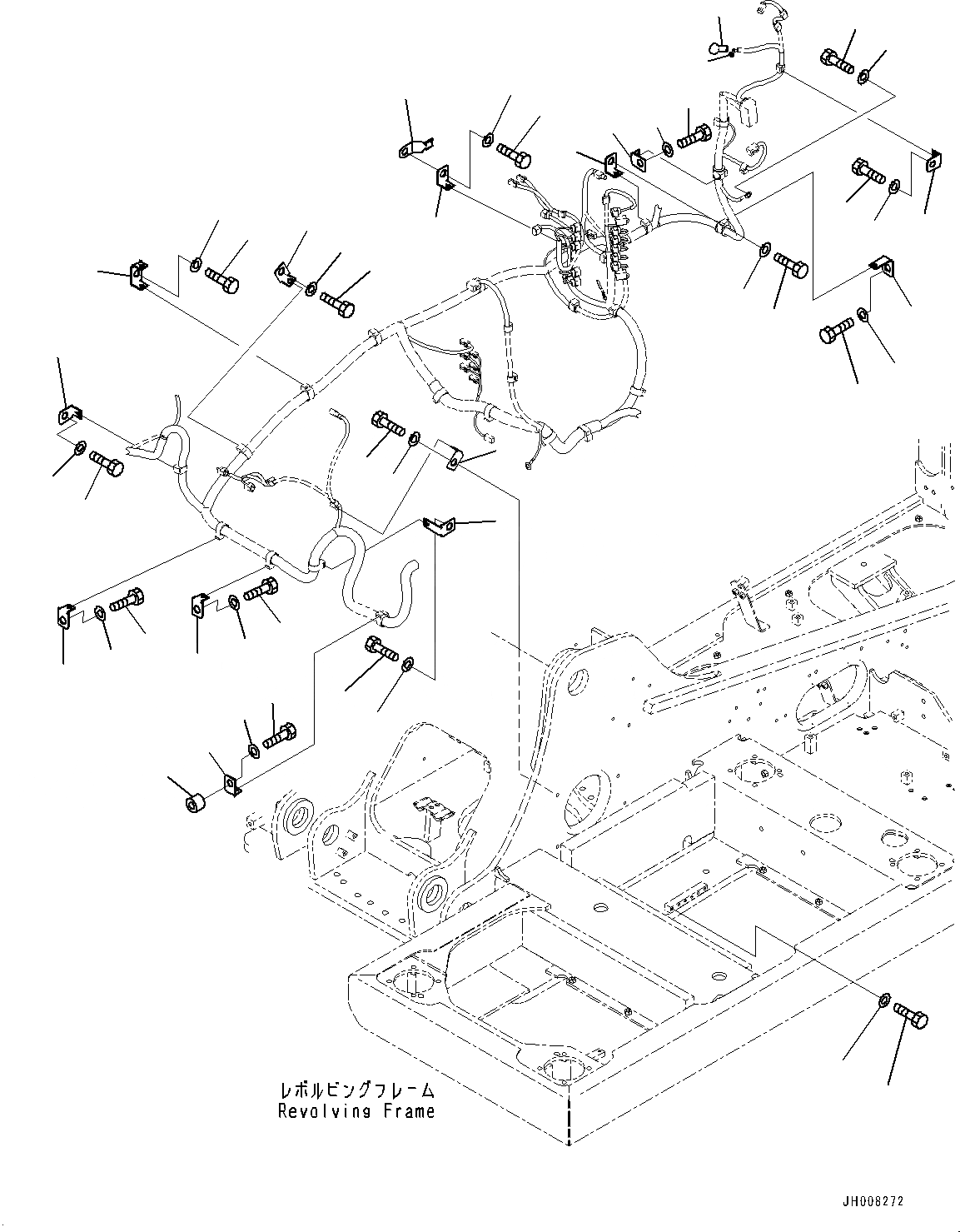 レボルビングフレーム
Revolving Frame

JH008272