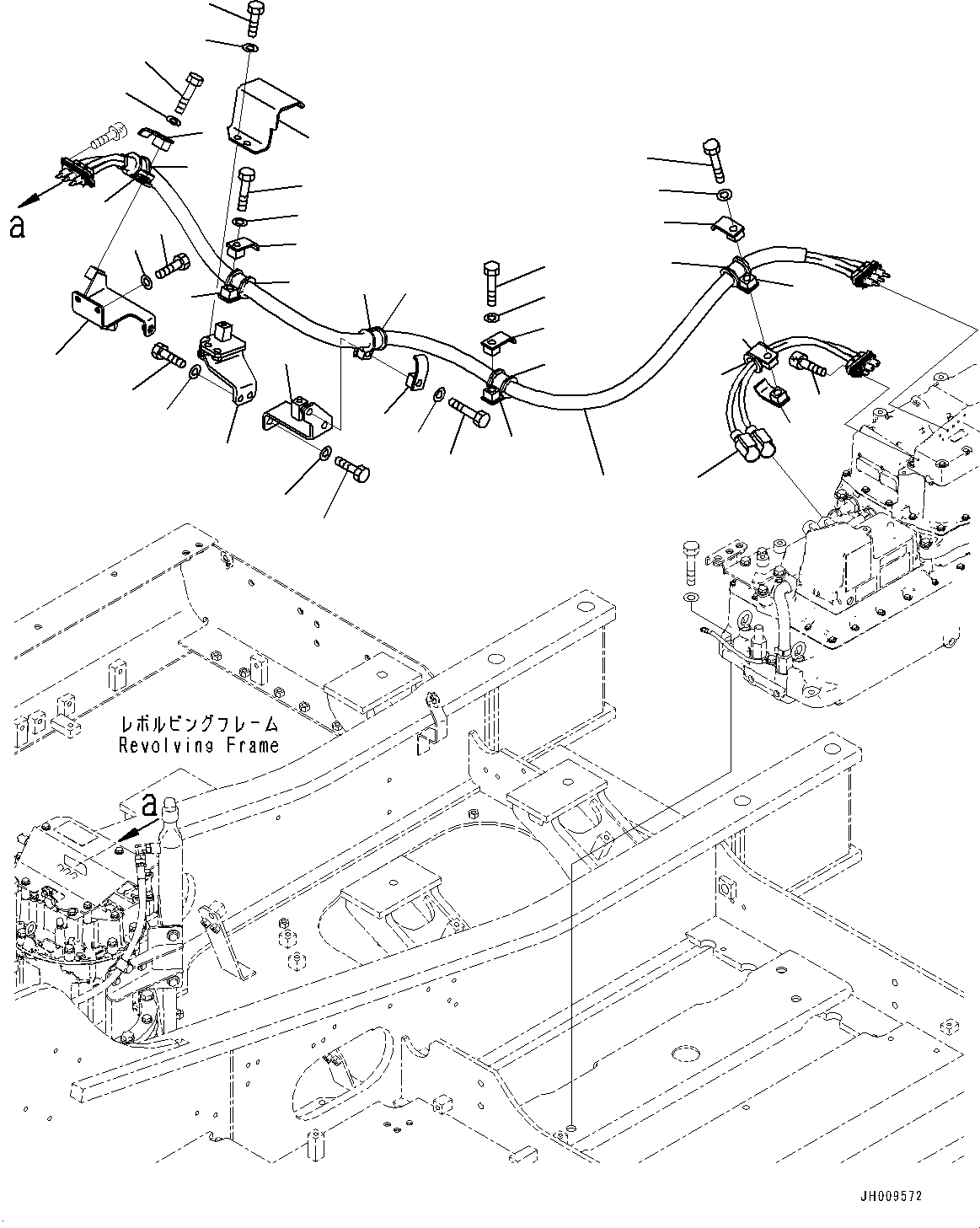 a

レボルビングフレーム
Revolving Frame

a

JH009572