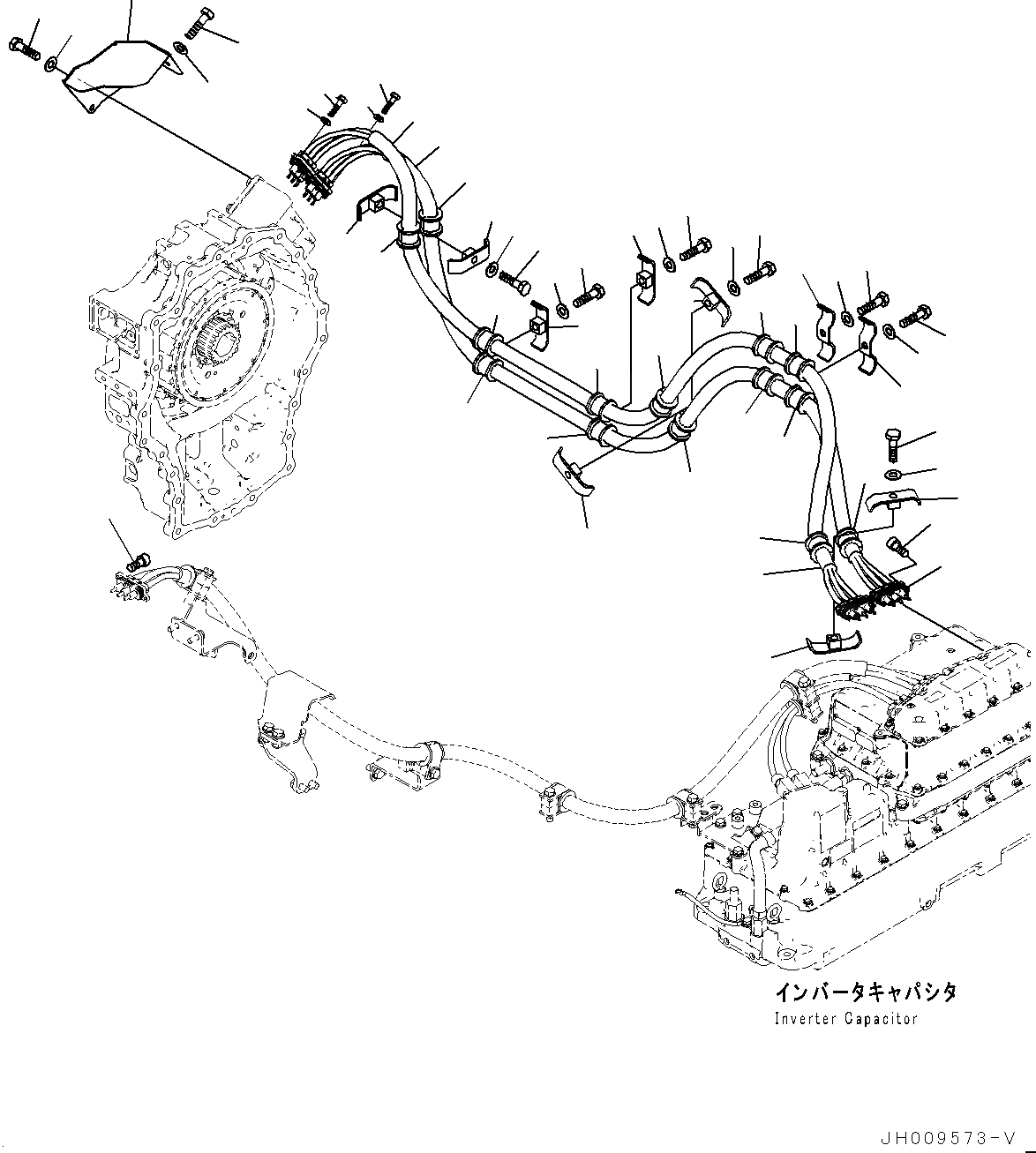 インバータキャパシタ
Inverter Capacitor

JH009573-V