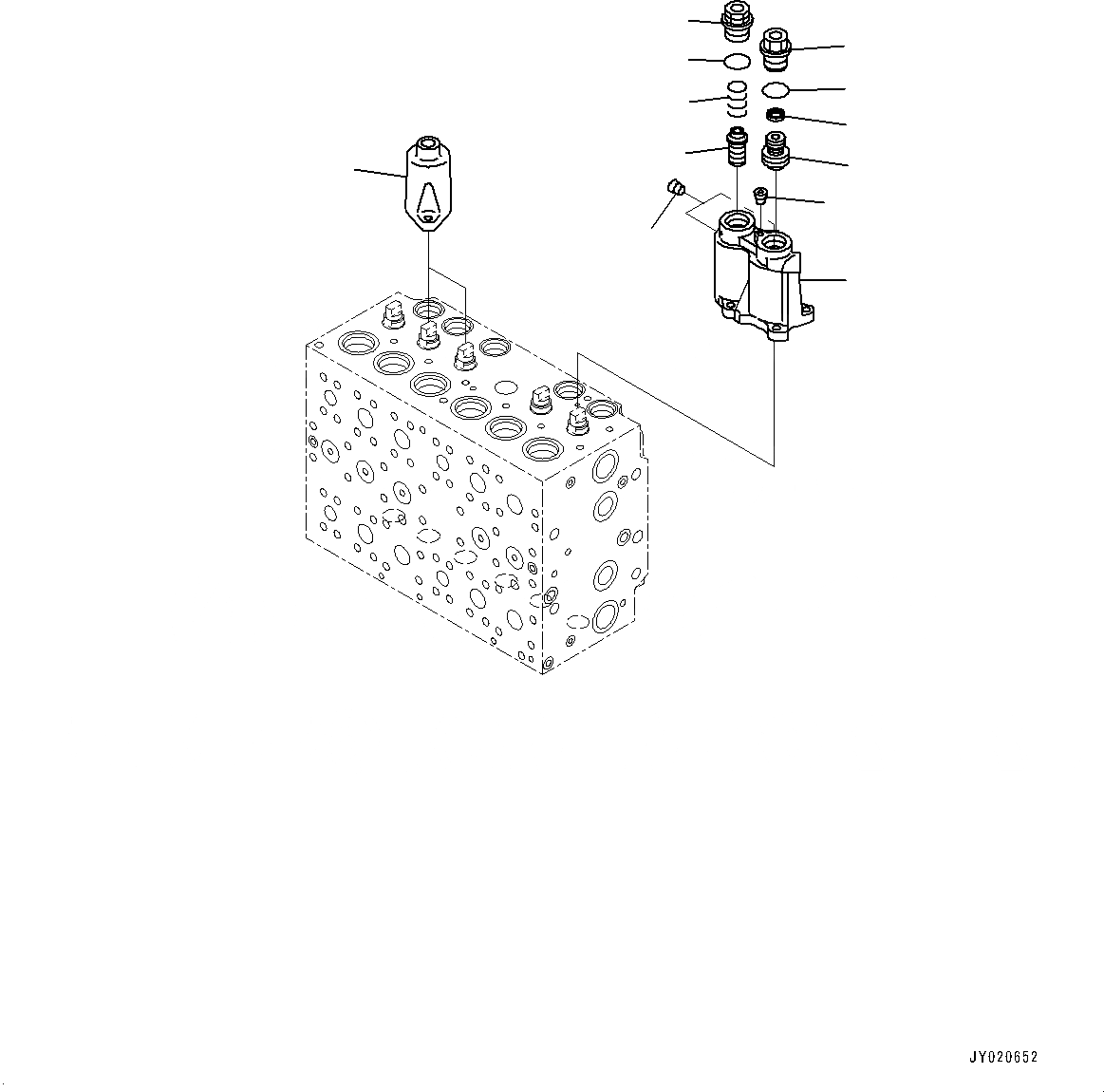 JY020652