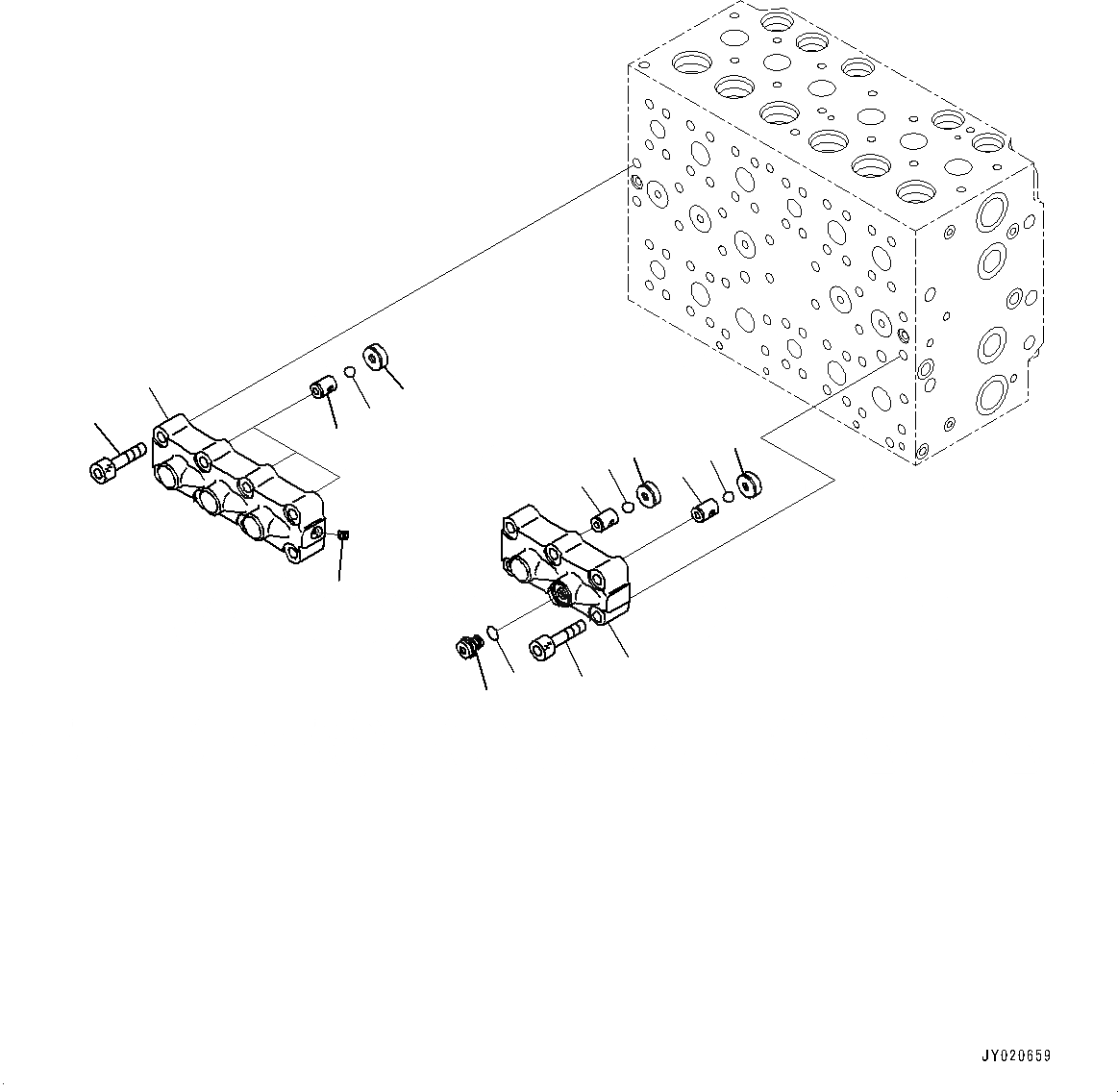 JY020659