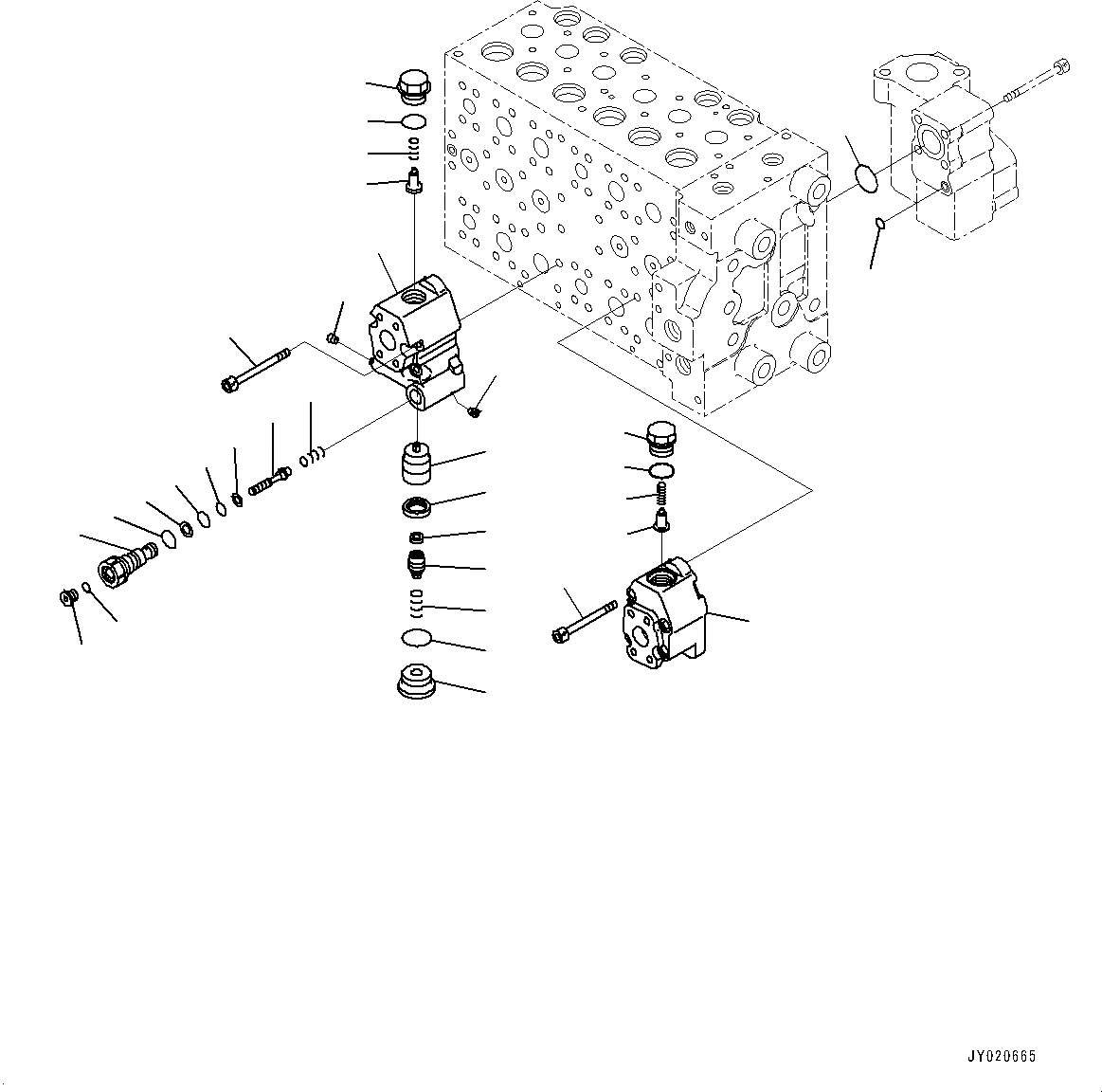 JY020665