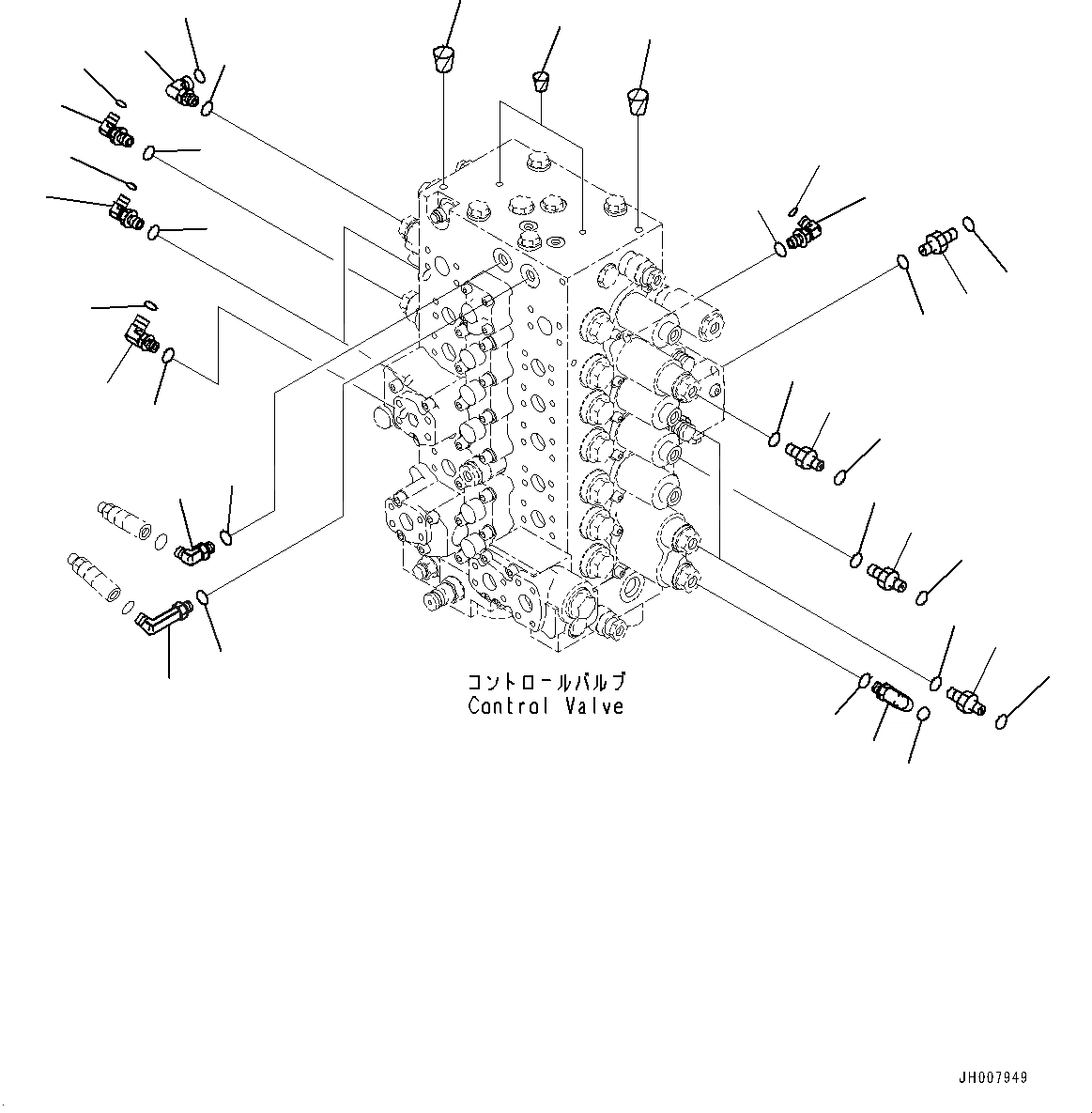 コントロールバルブ
Control Valve

JH007949