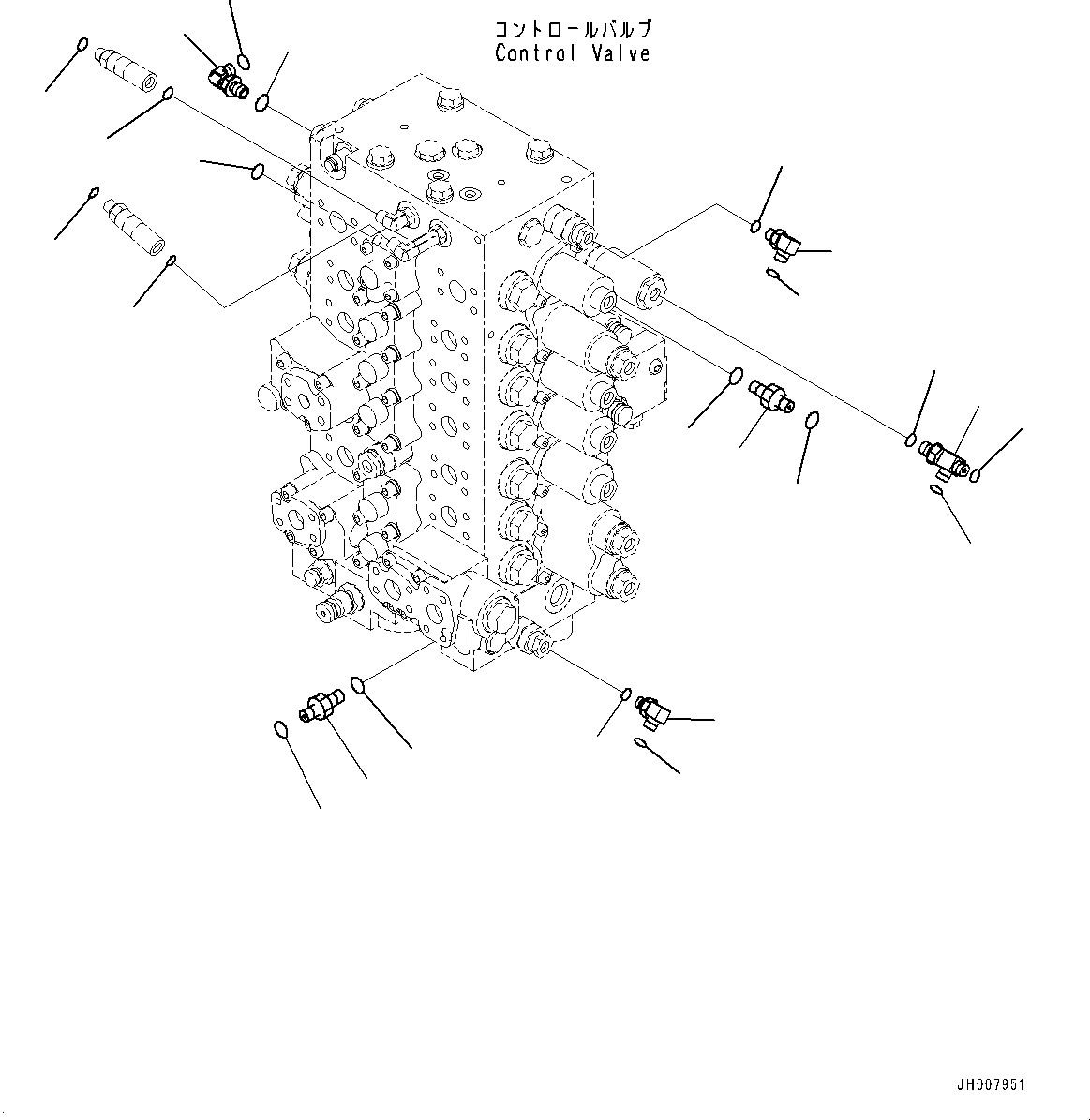 コントロールバルブ
Control Valve

JH007951