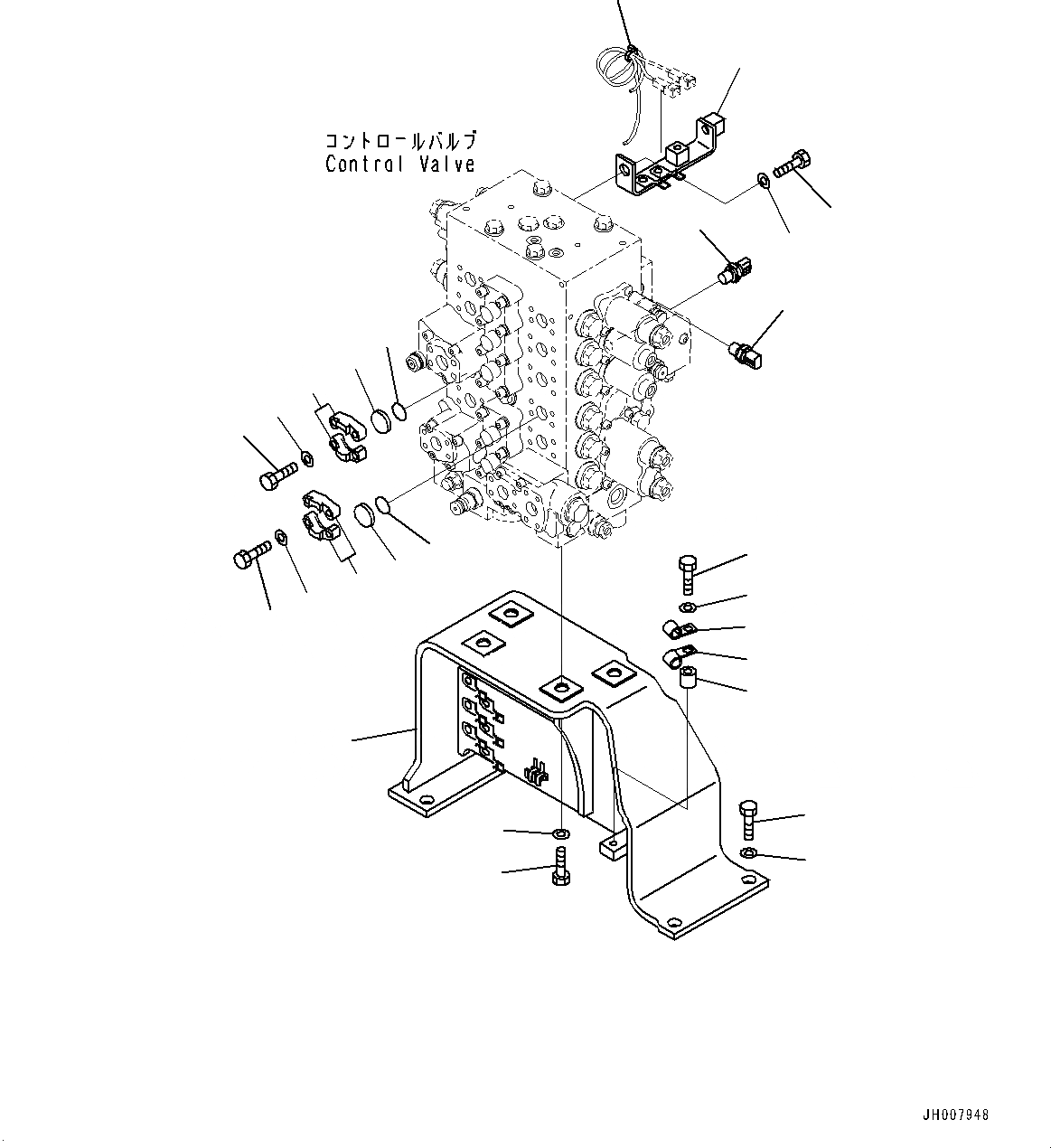 コントロールバルブ
Control Valve

JH007948