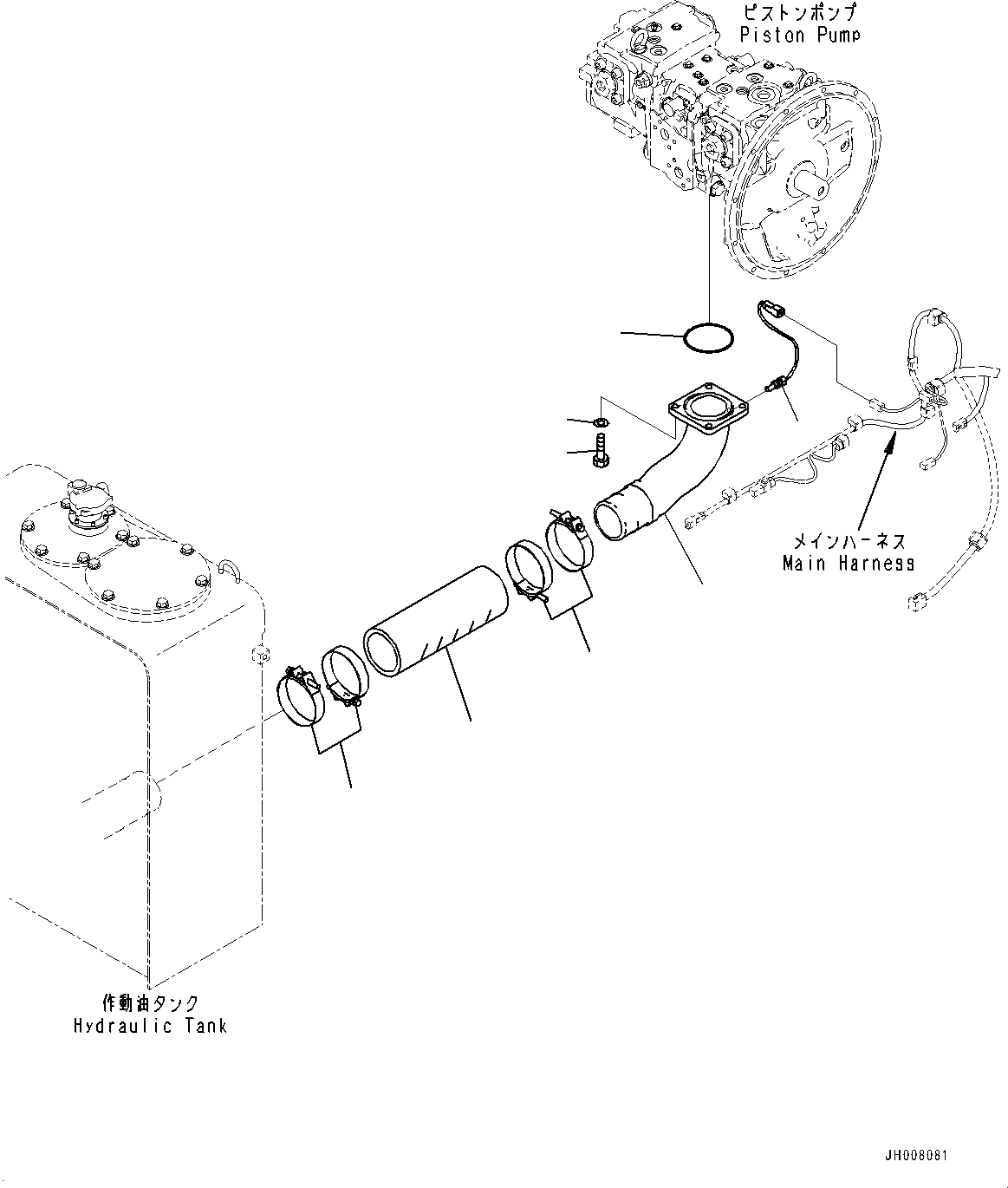 ピストンポンプ
Piston Pump

メインハーネス
Main Harness

作動油タンク
Hydraulic Tank

JH008081