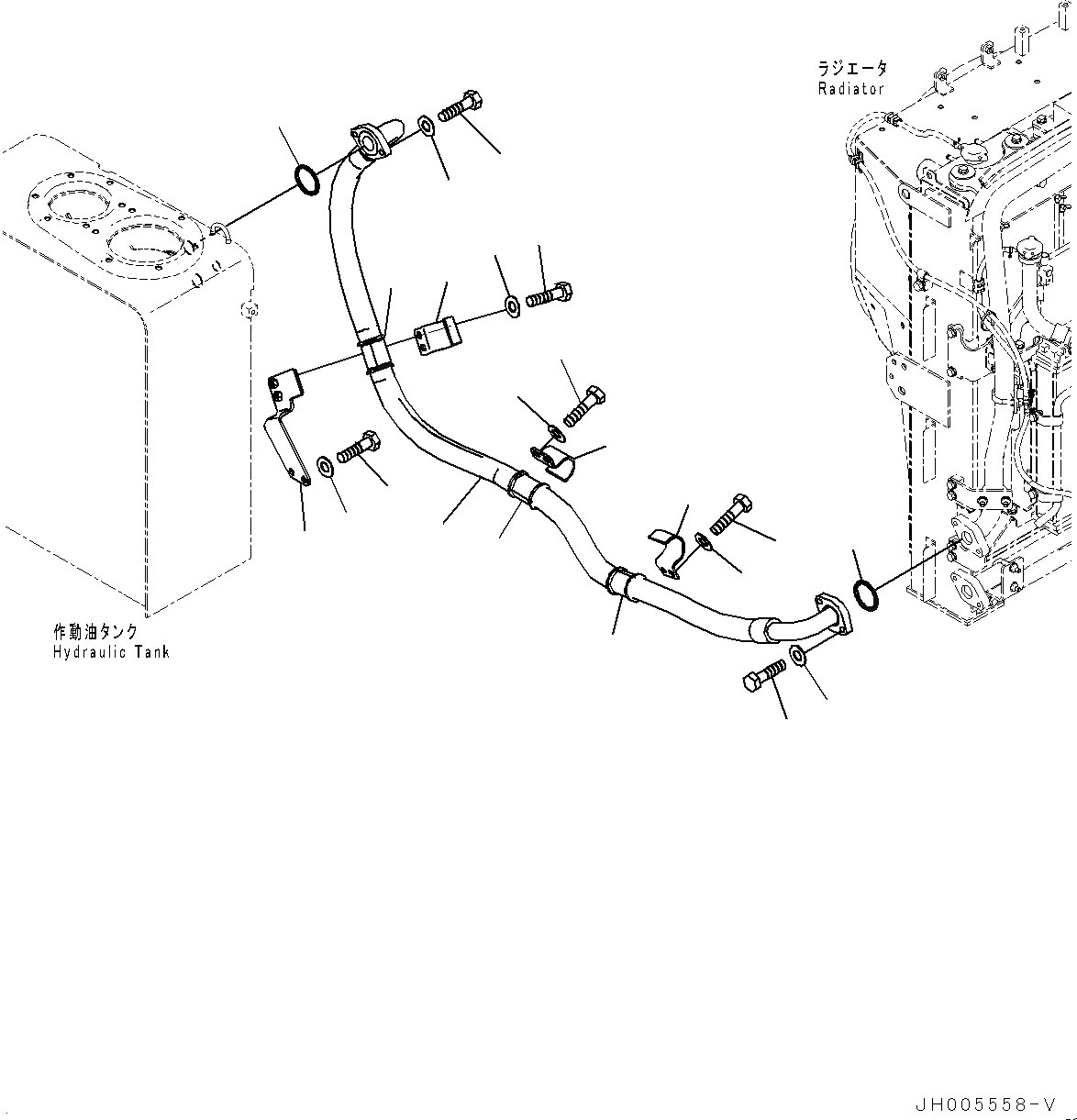 ラジエータ
Radiator

作動油タンク
Hydraulic Tank

JH005558-V