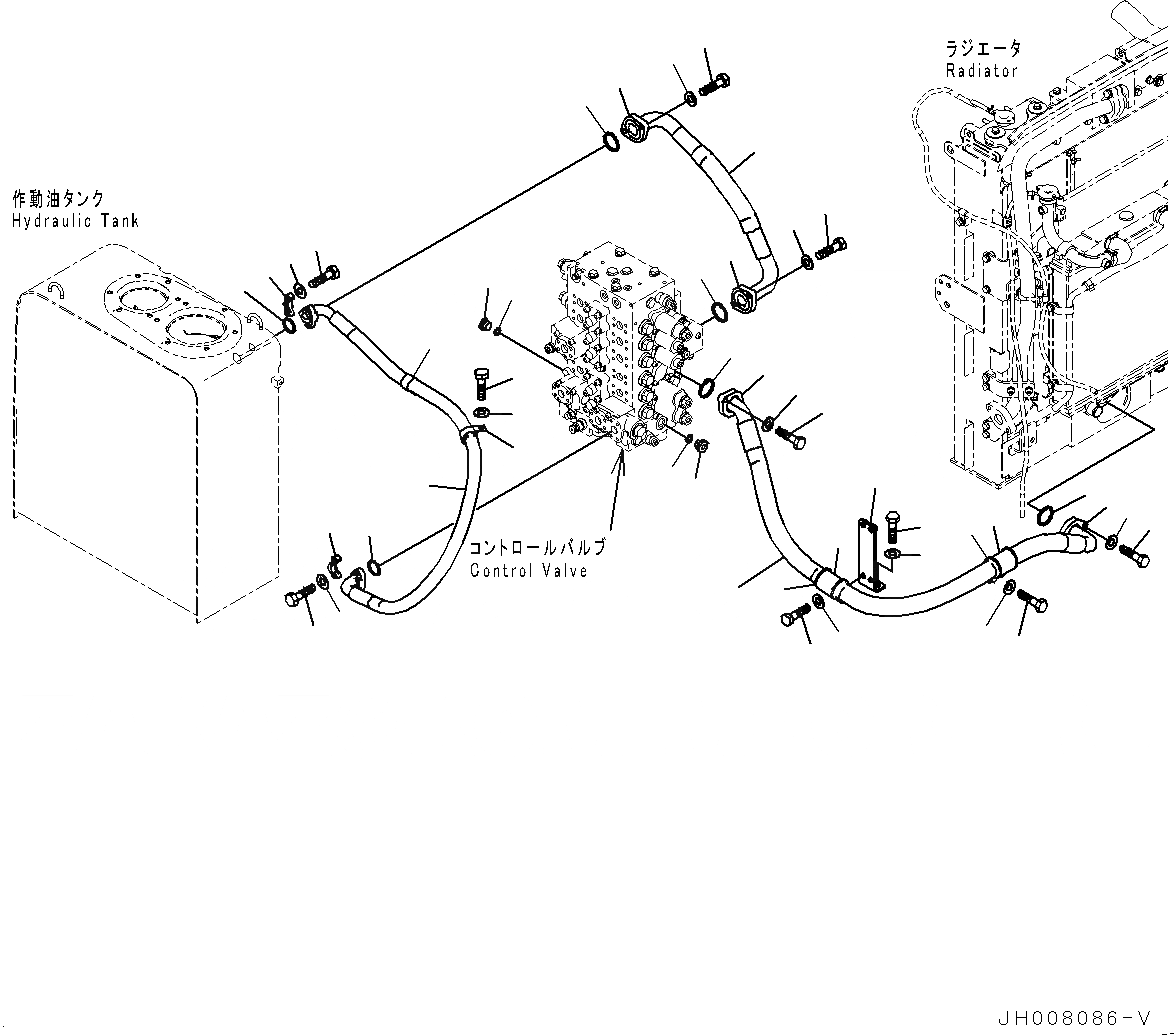 ラジエータ
Radiator

作動油タンク
Hydraulic Tank

コントロールバルブ
Control Valve

JH008086-V