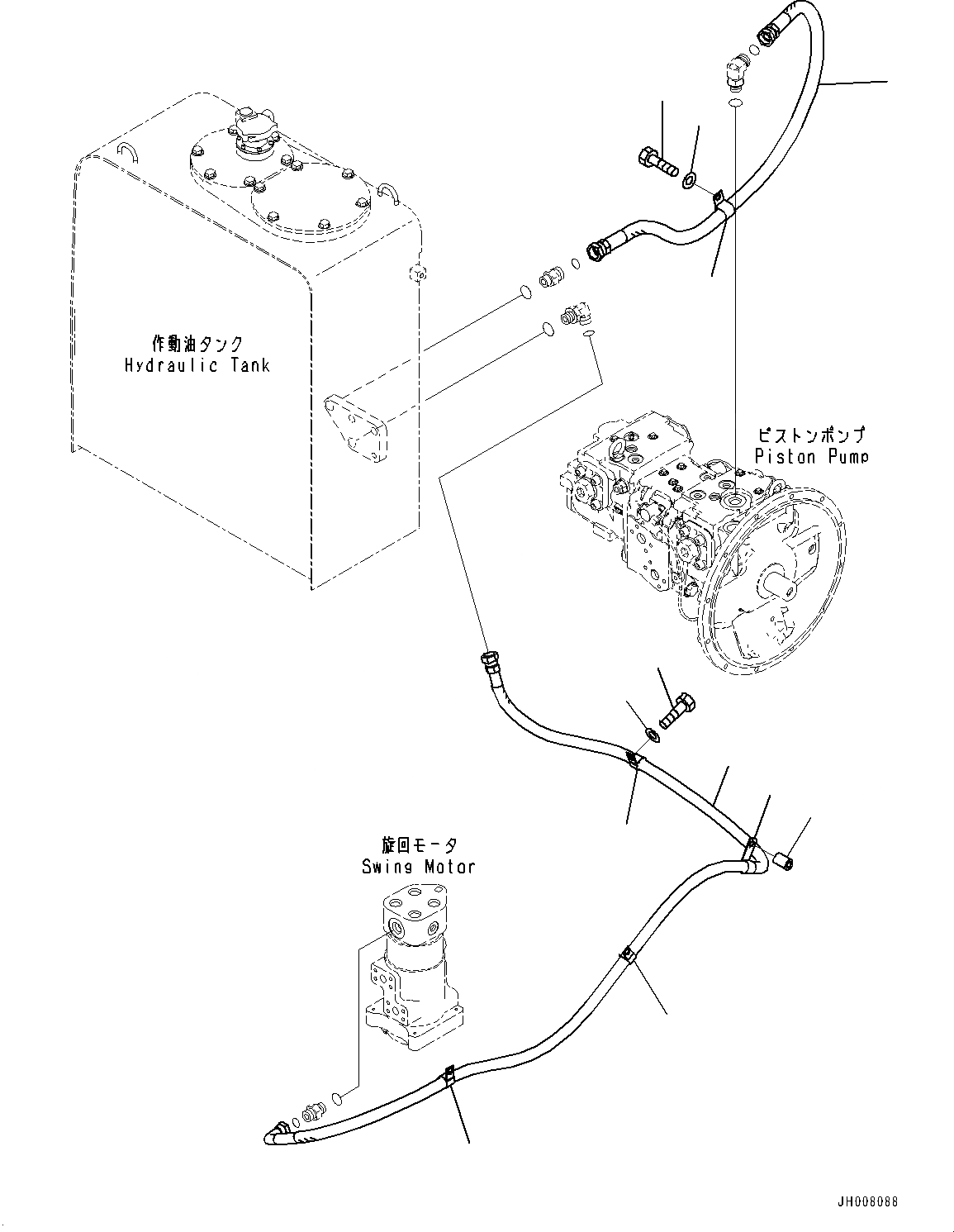 作動油タンク
Hydraulic Tank

ピストンポンプ
Piston Pump

旋回モータ
Swing Motor

JH008088