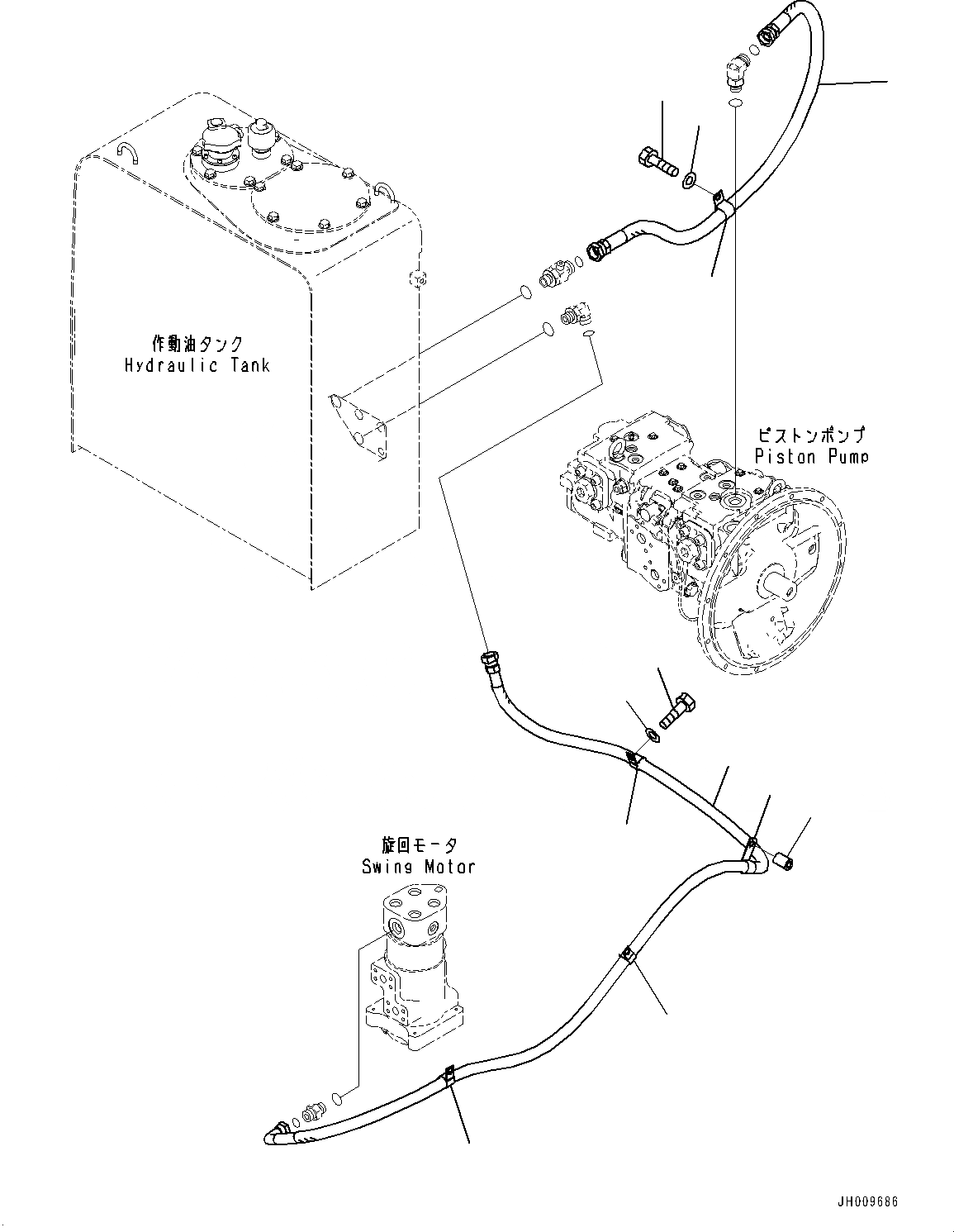 作動油タンク
Hydraulic Tank

ピストンポンプ
Piston Pump

旋回モータ
Swing Motor

JH009686