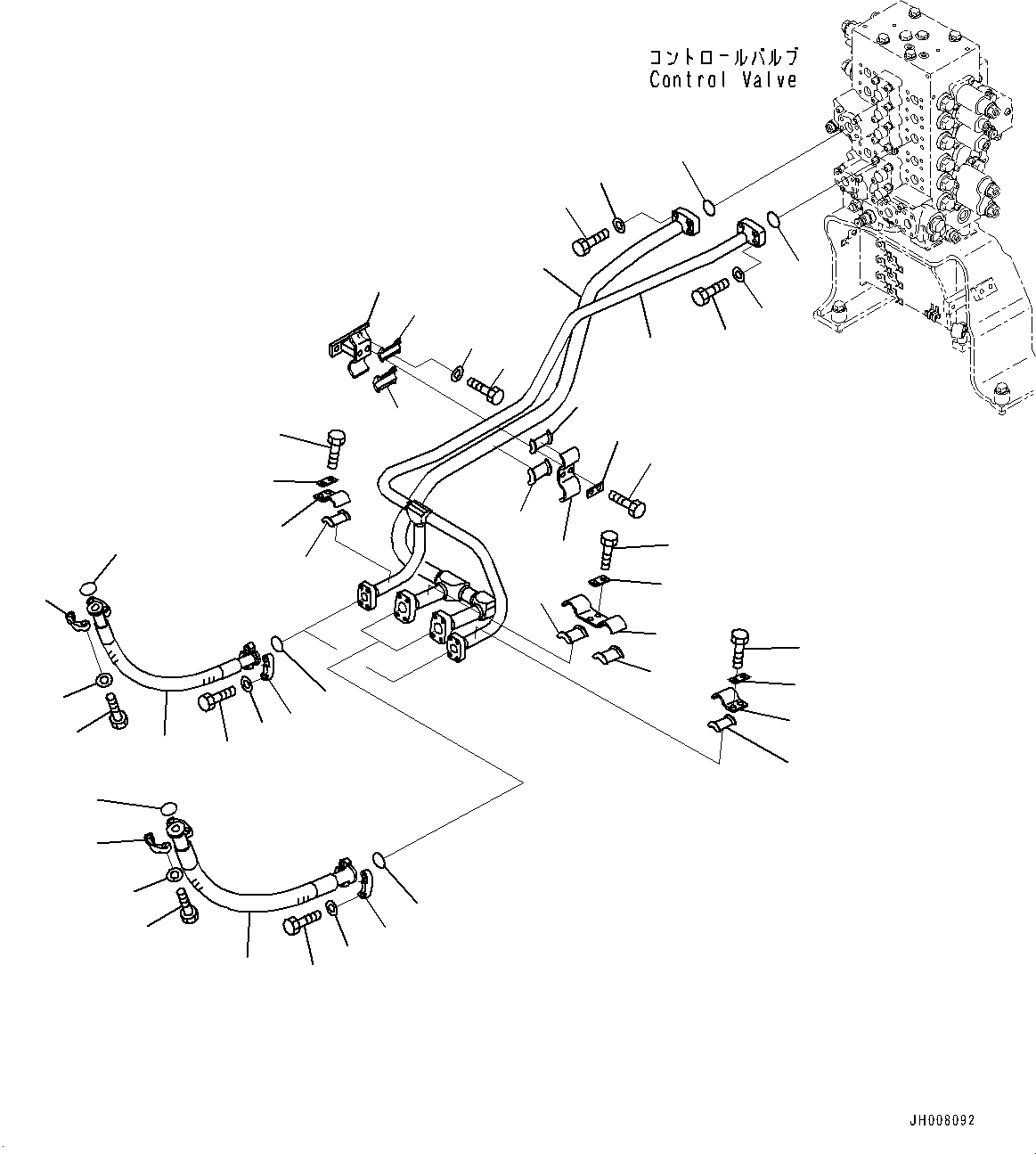 コントロールバルブ
Control Valve

JH008092