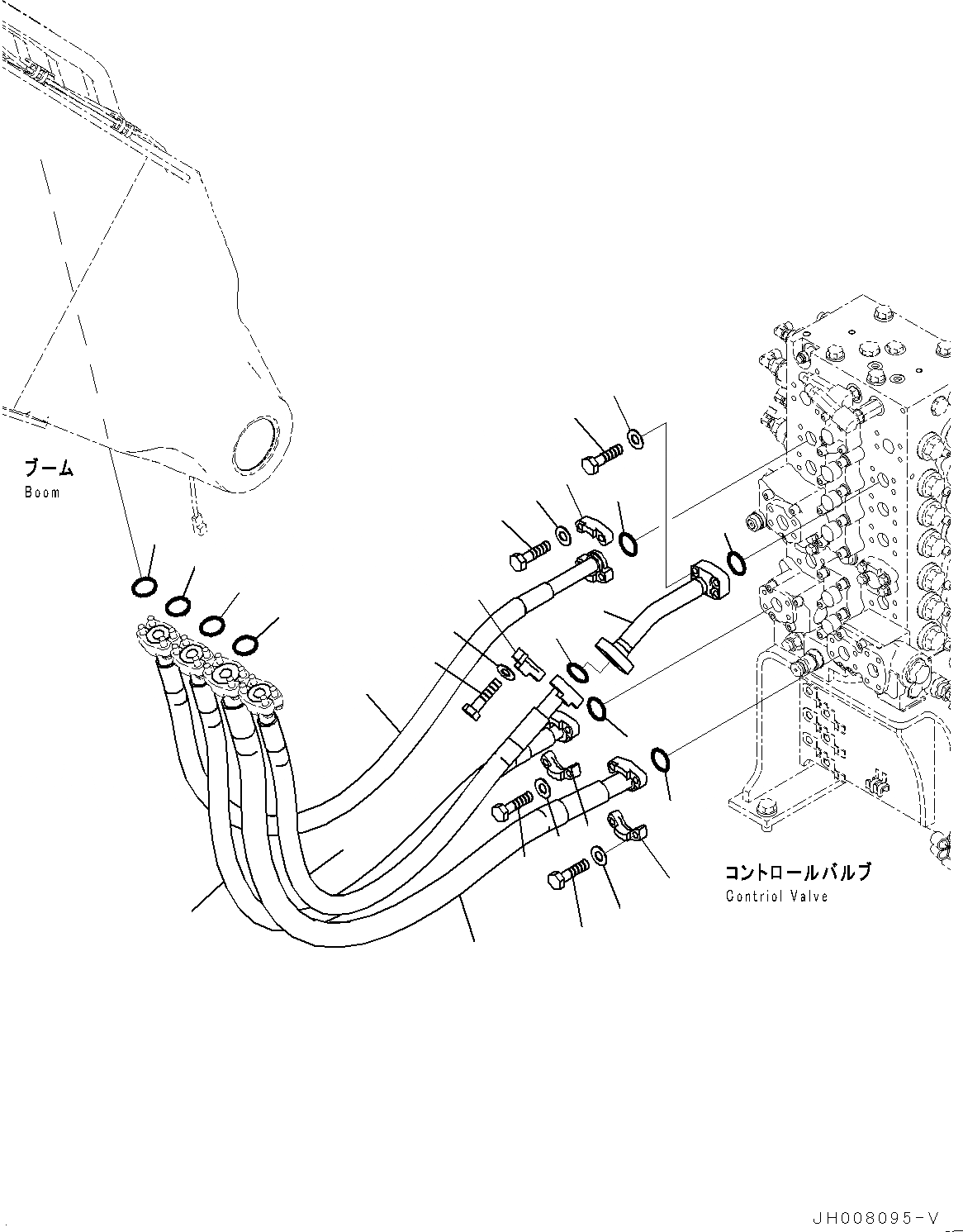 ブーム
Boom

コントロールバルブ
Contriol Valve

JH008095-V