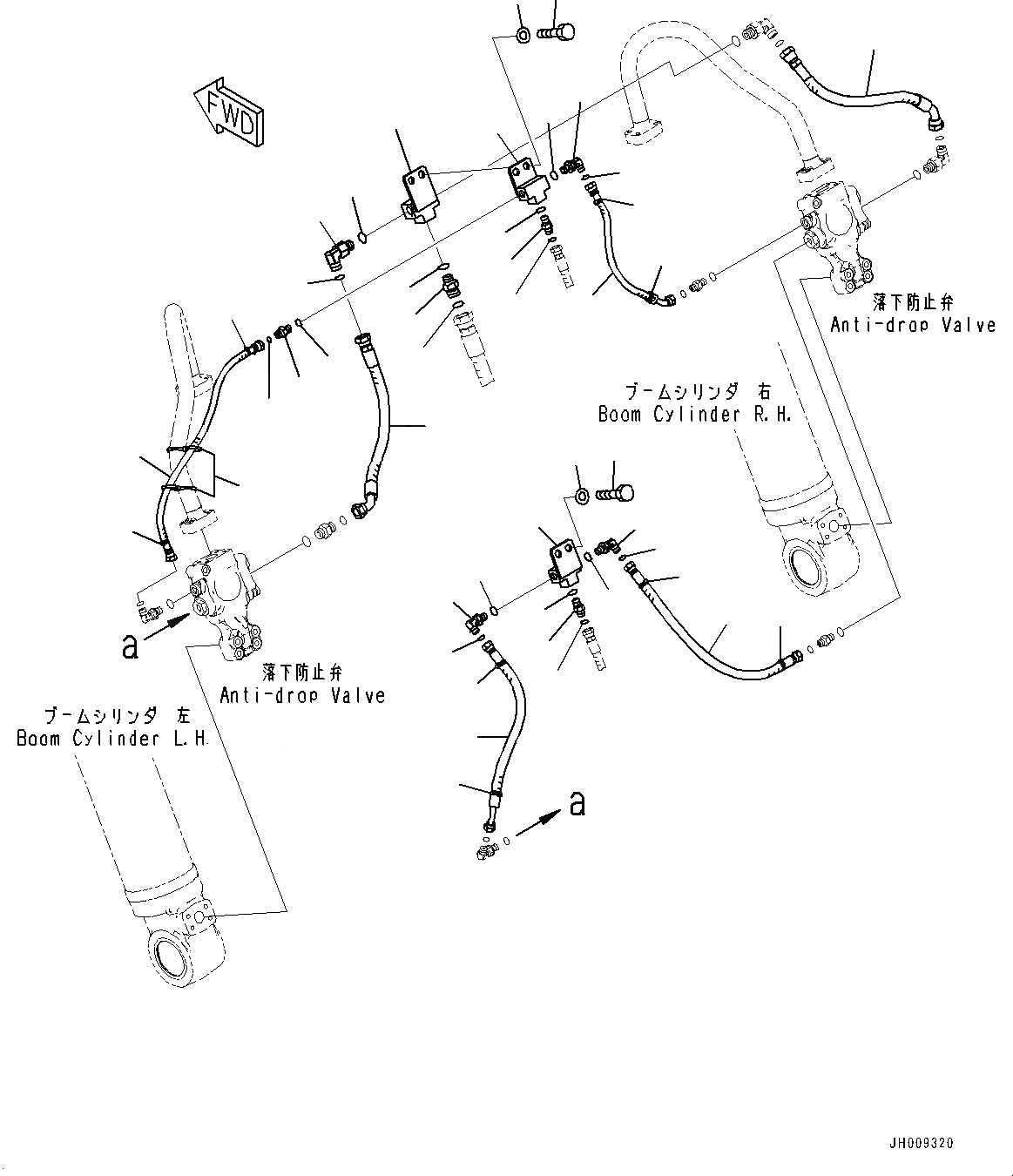 FWD

落下防止弁
Anti-drop Valve

ブームシリンダ 右
Boom Cylinder R.H.

a

落下防止弁
Anti-drop Valve

ブームシリンダ 左
Boom Cylinder L.H.

a

JH009320