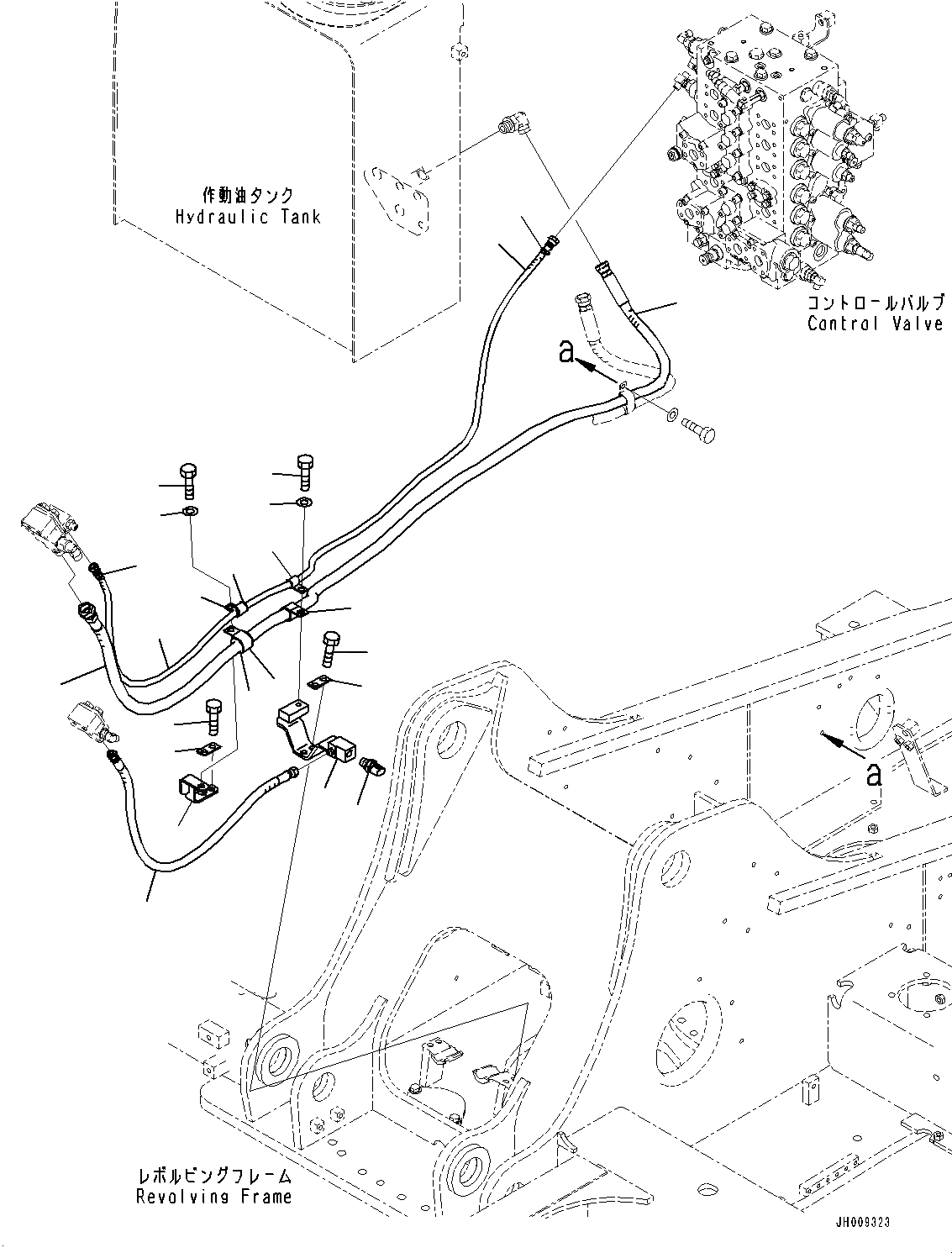 作動油タンク
Hydraulic Tank

コントロールバルブ
Control Valve

a

a

レボルビングフレーム
Revolving Frame

JH009323