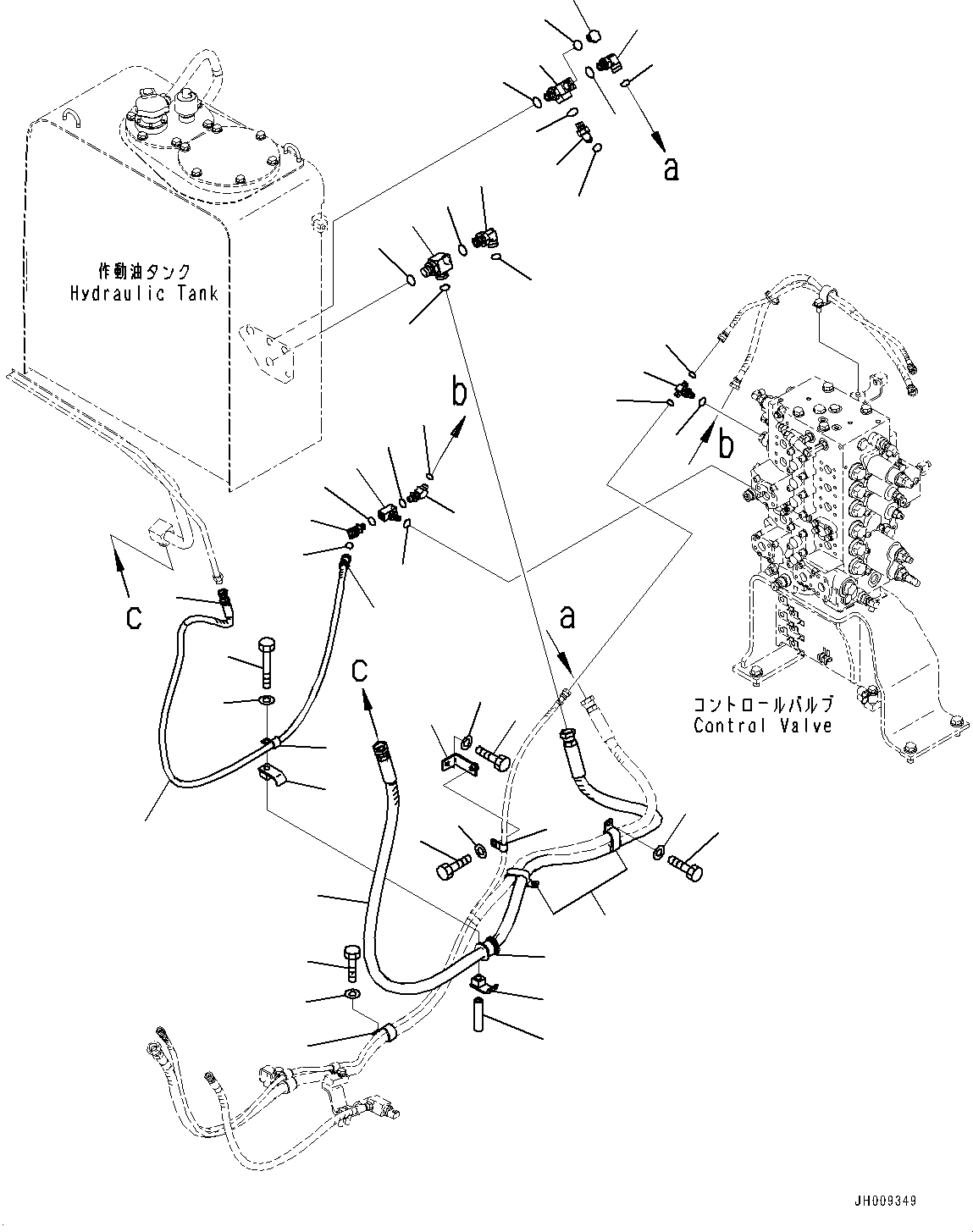 a

作動油タンク
Hydraulic Tank

b

b

c

a

c

コントロールバルブ
Control Valve

JH009349