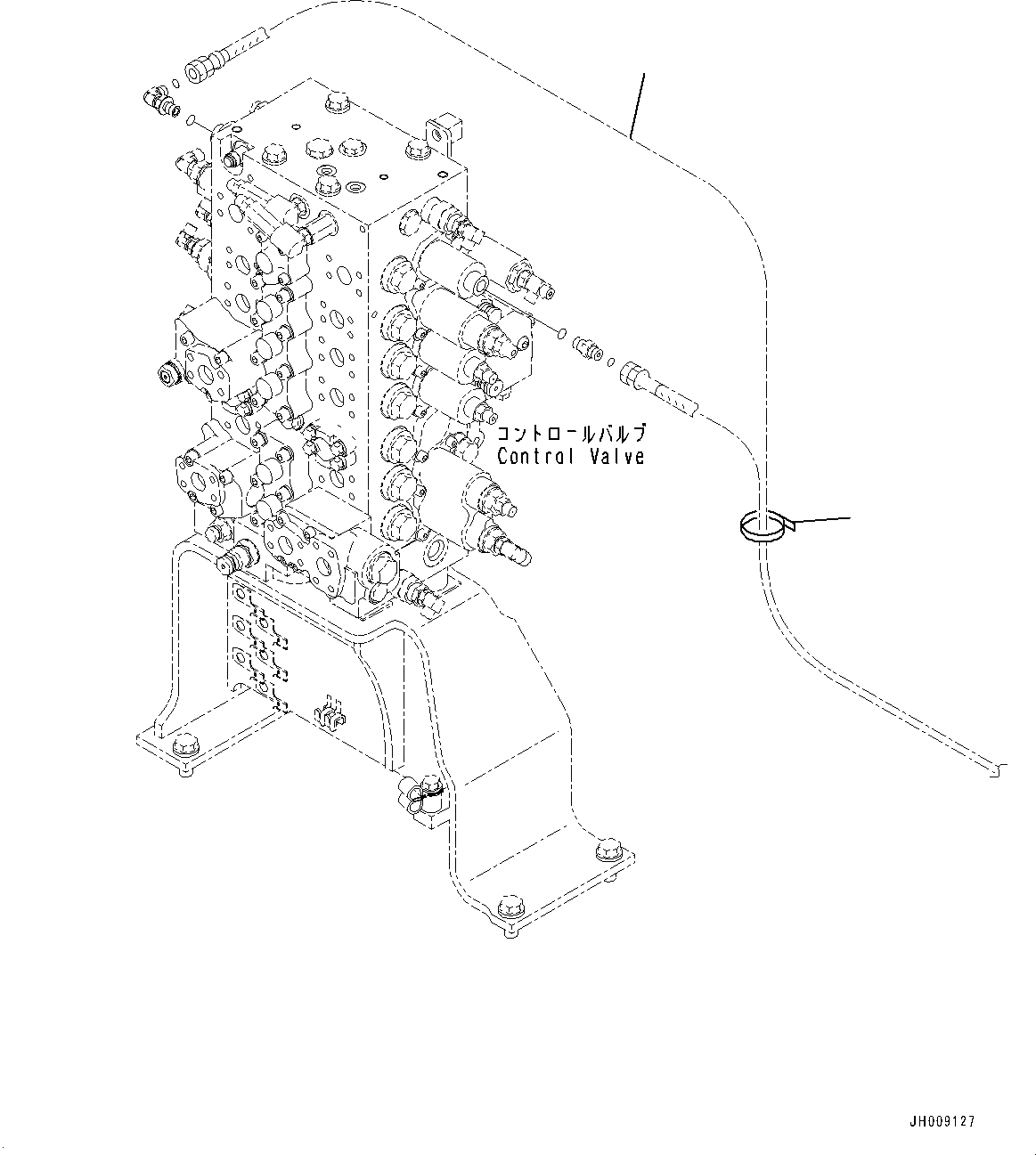 コントロールバルブ
Control Valve

JH009127