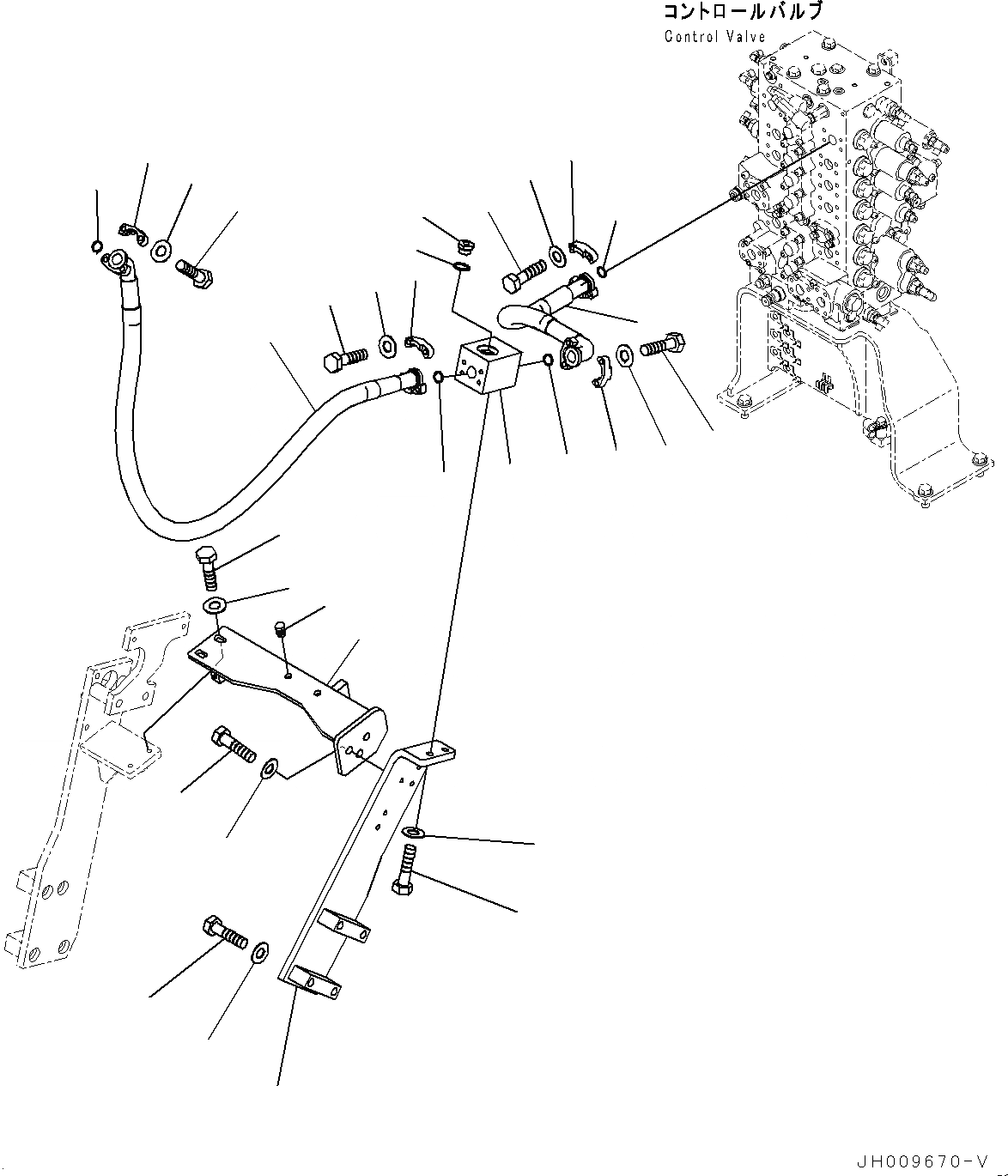 コントロールバルブ
Control Valve

JH009670-V