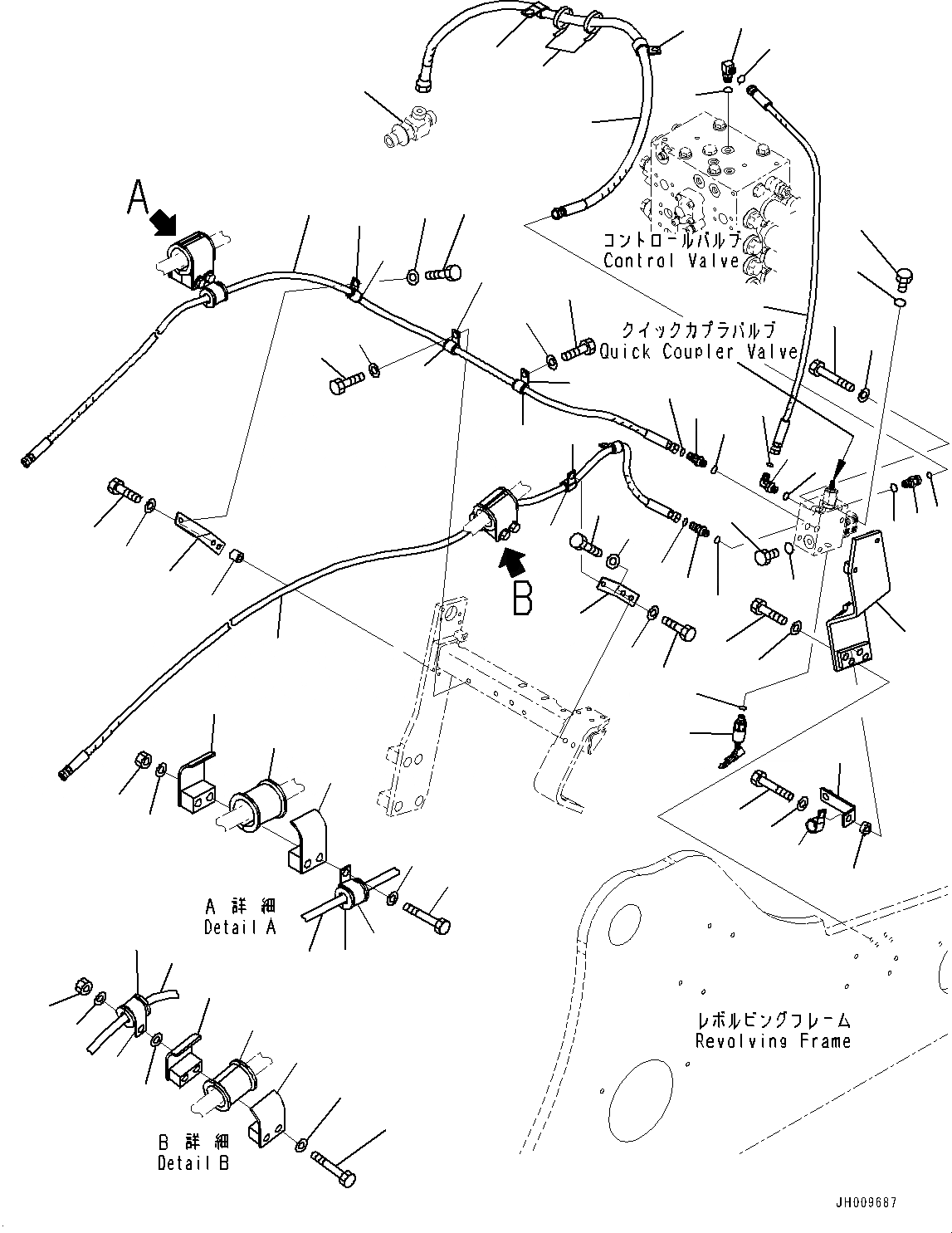 A

コントロールバルブ
Control Valve

クイックカプラバルブ
Quick Coupler Valve

B

A 詳細
Detail A

B 詳細
Detail B

レボルビングフレーム
Revolving Frame

JH009687