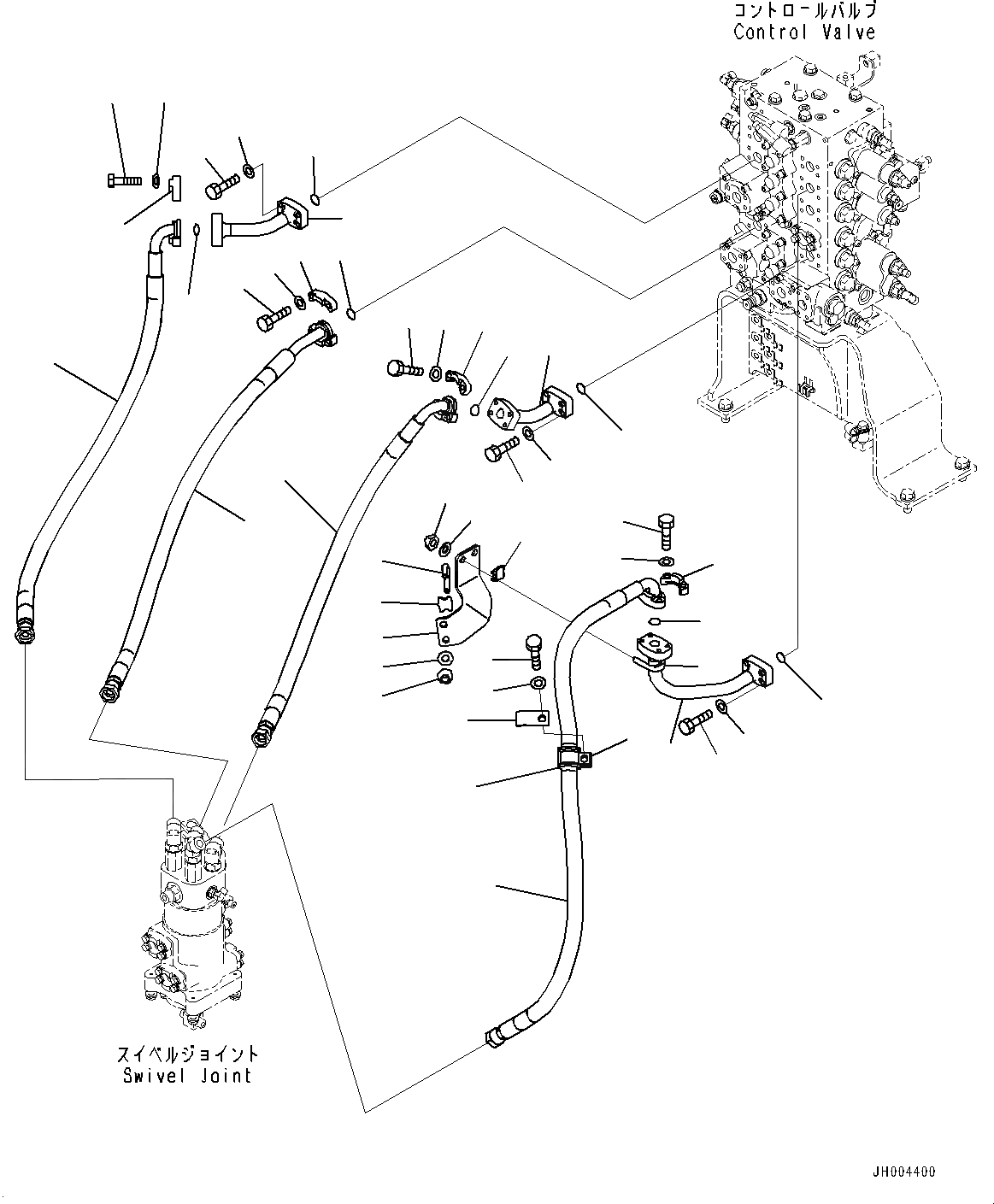 コントロールバルブ
Control Valve

スイベルジョイント
Swivel Joint

JH004400