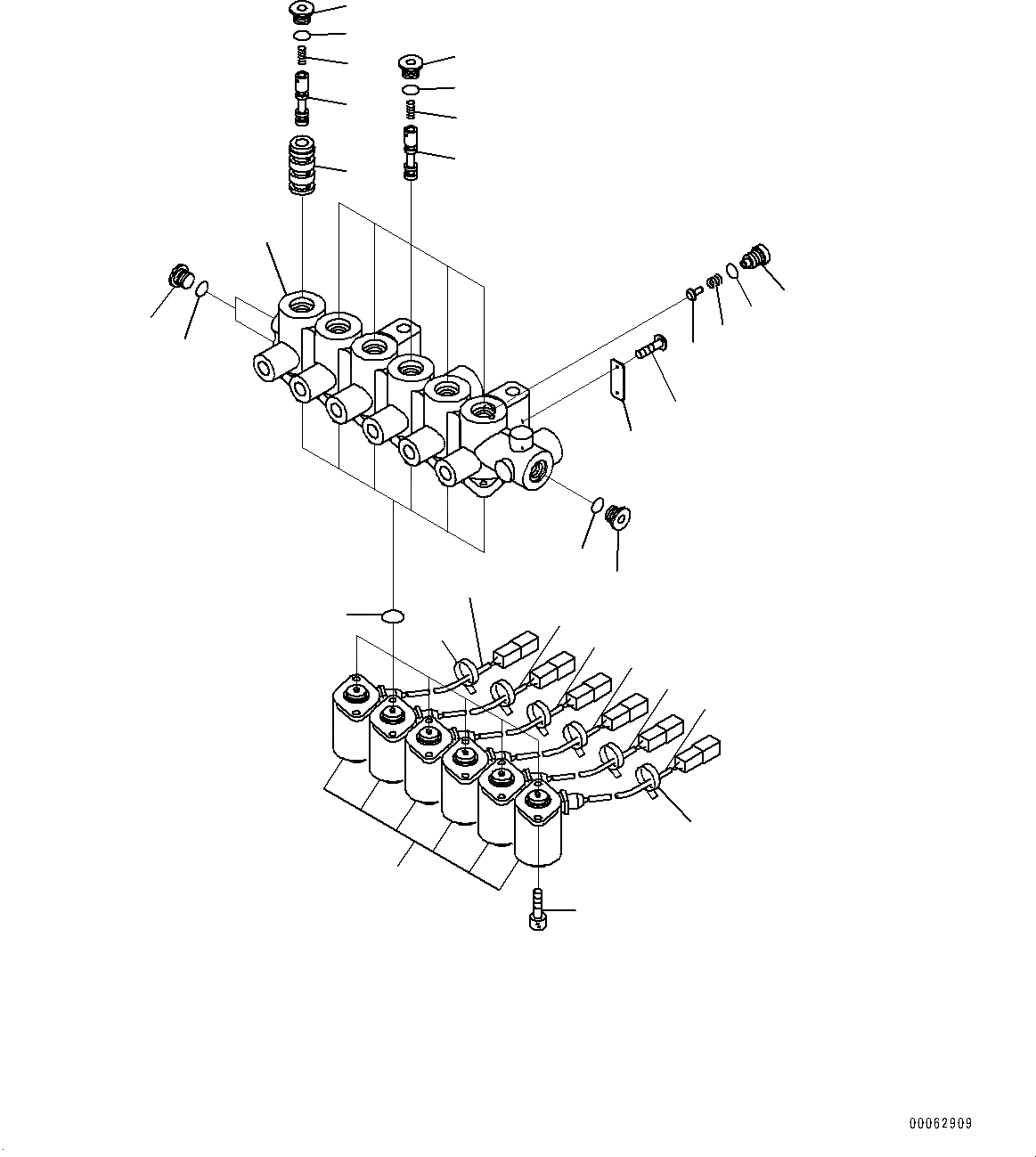 00062909