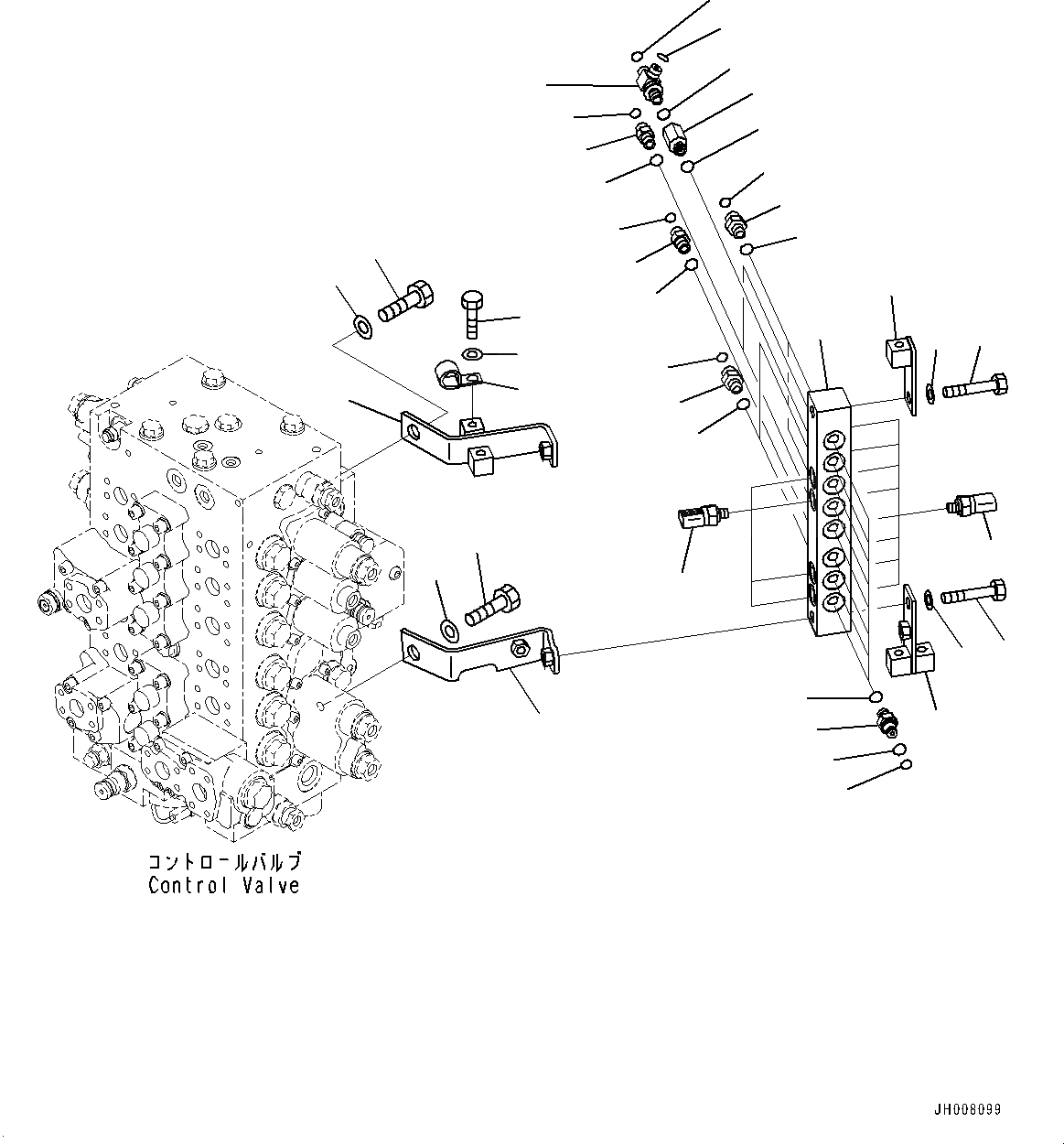 コントロールバルブ
Control Valve

JH008099