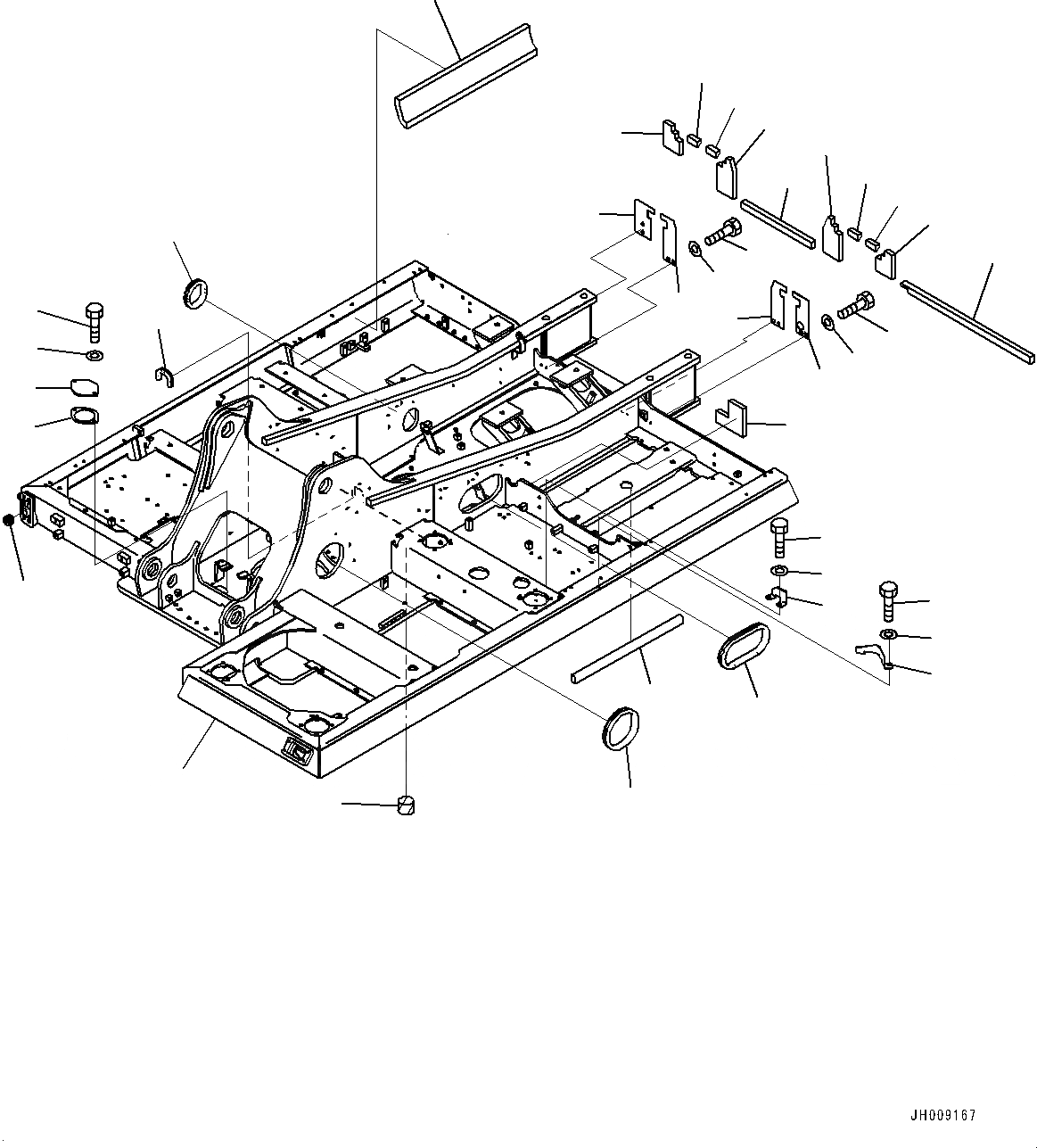 JH009167