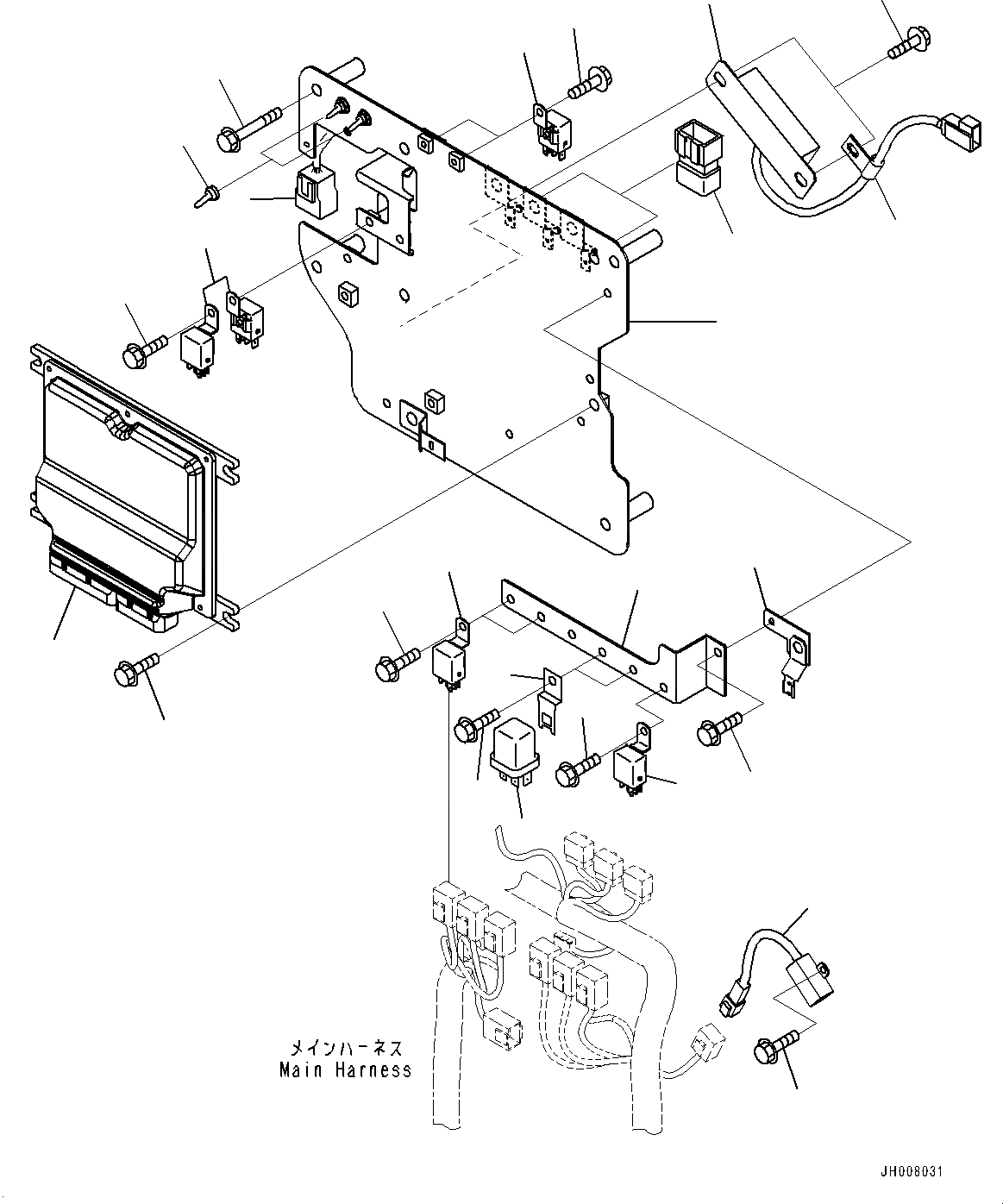 メインハーネス
Main Harness

JH008031