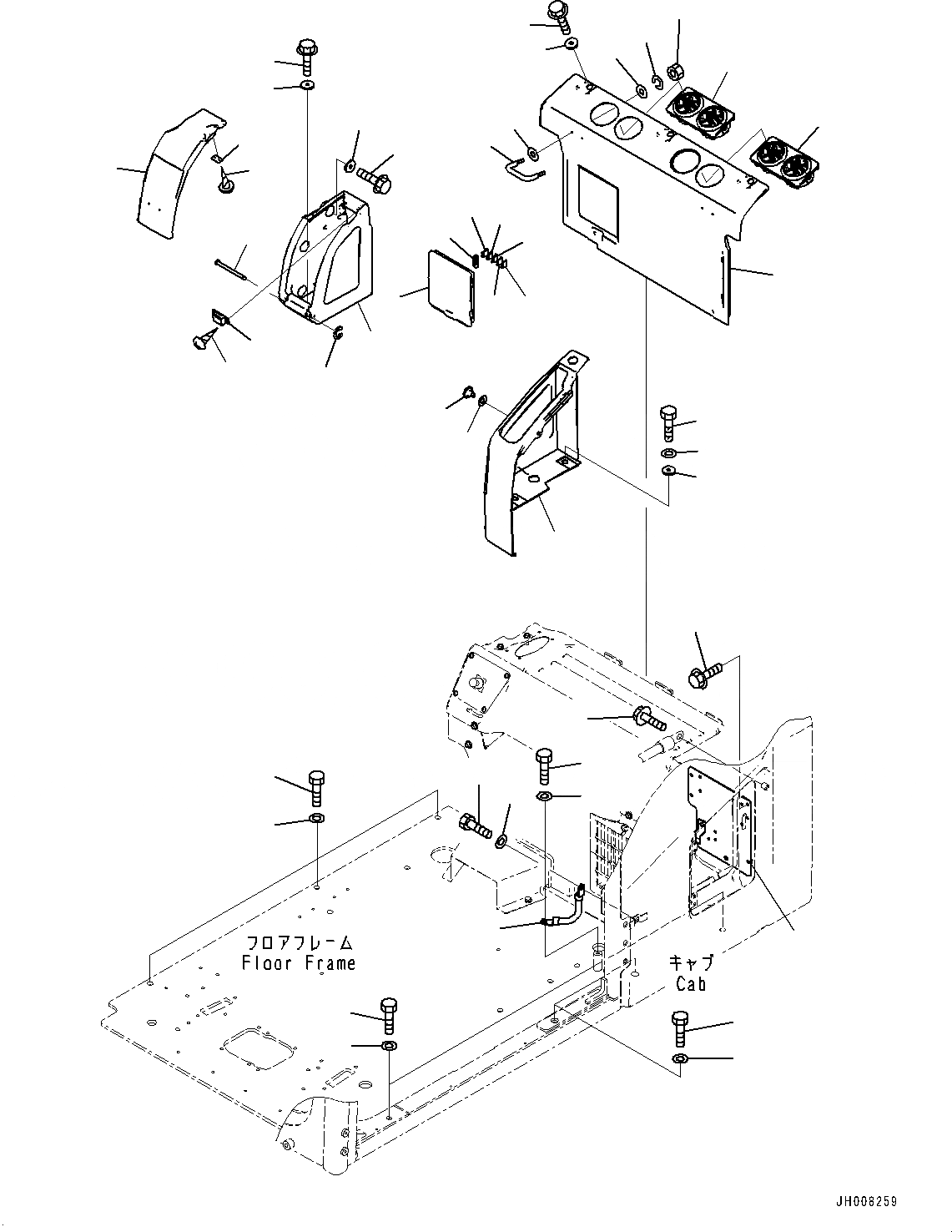 フロアフレーム
Floor Frame

キャブ
Cab

JH008259