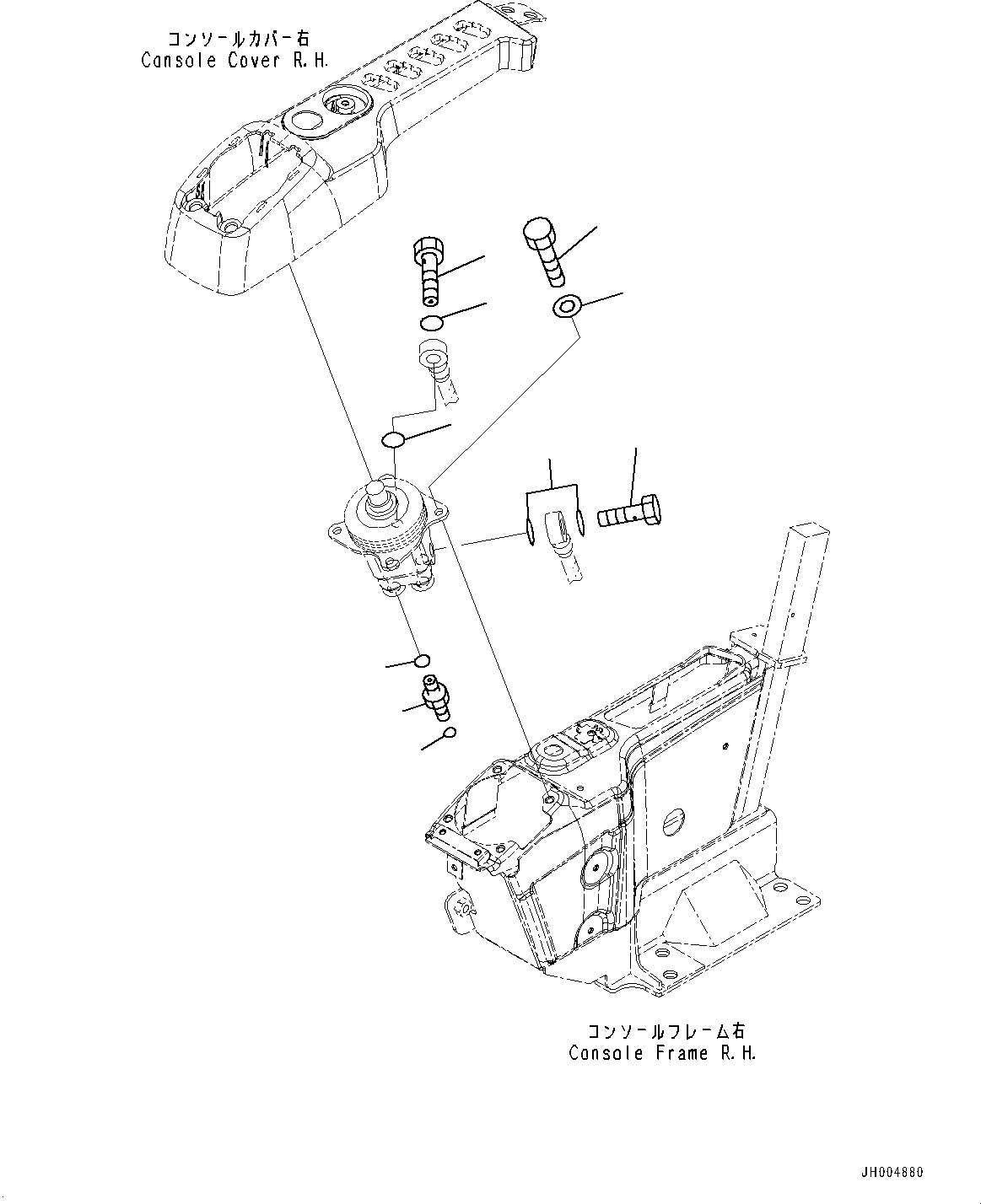 コンソールカバー右
Console Cover R.H.

コンソールフレーム右
Console Frame R.H.

JH004880