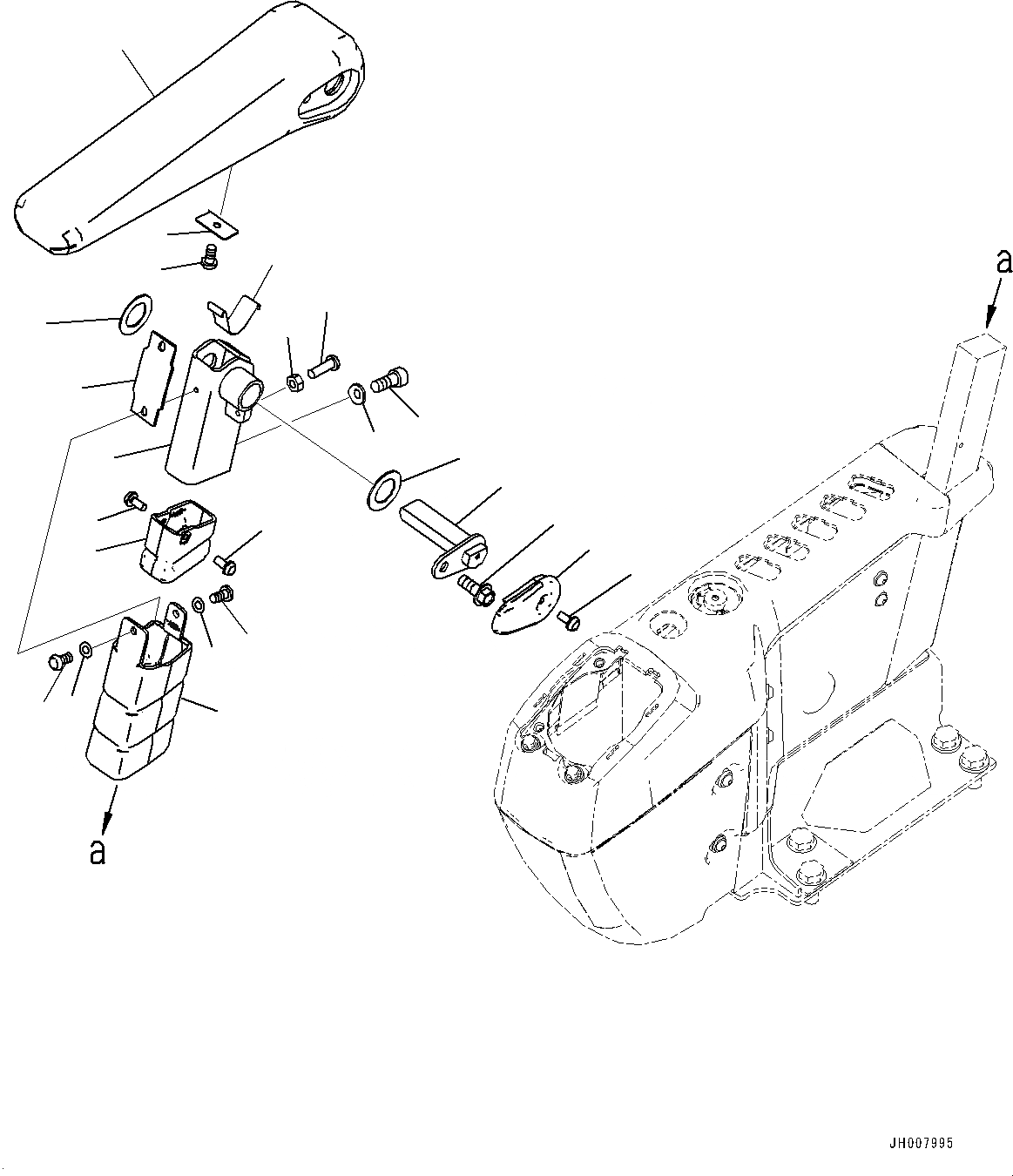 a

a

JH007995