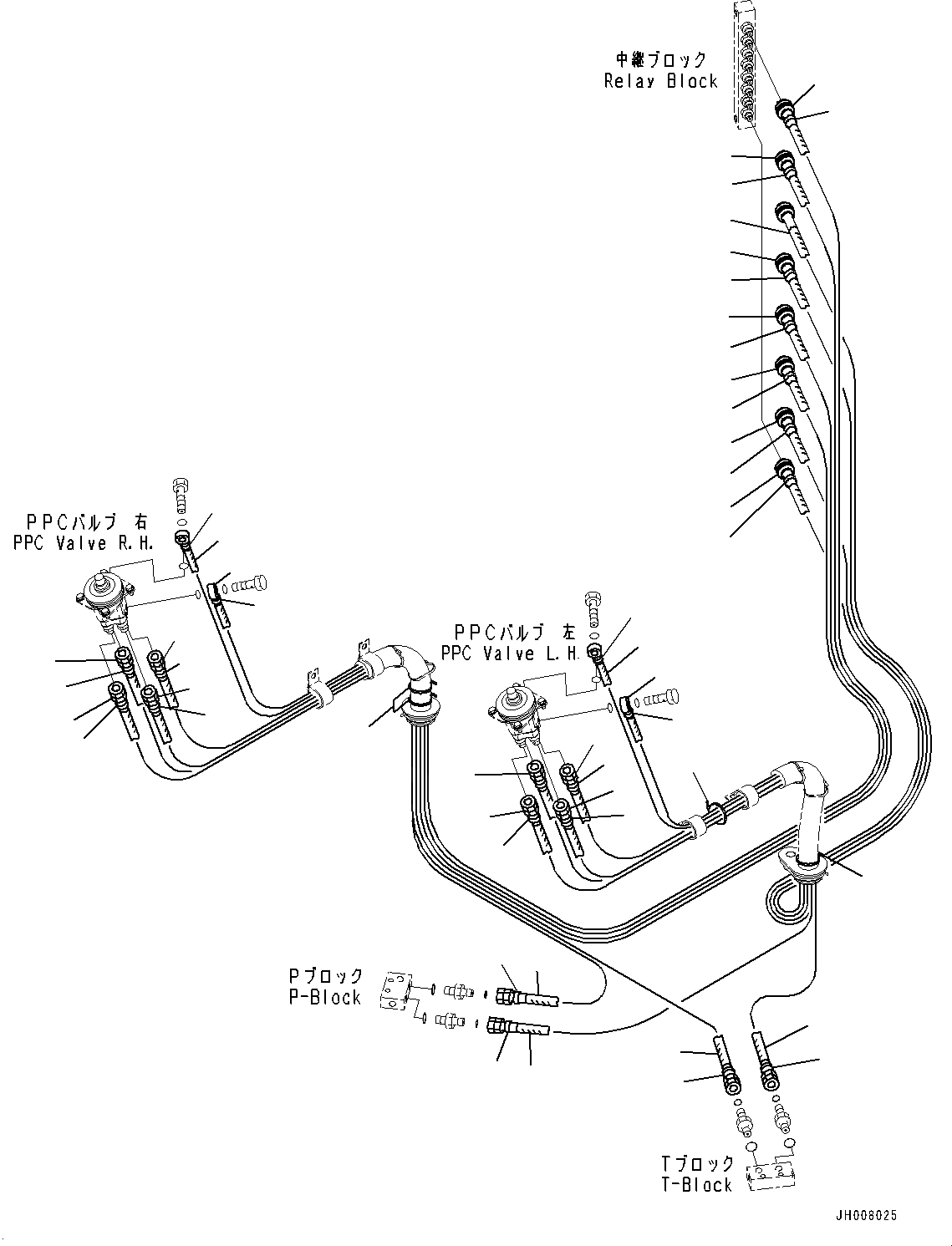 中継ブロック
Relay Block

PPCバルブ 右
PPC Valve R.H.

PPCバルブ 左
PPC Valve L.H.

Pブロック
P-Block

Tブロック
T-Block

JH008025