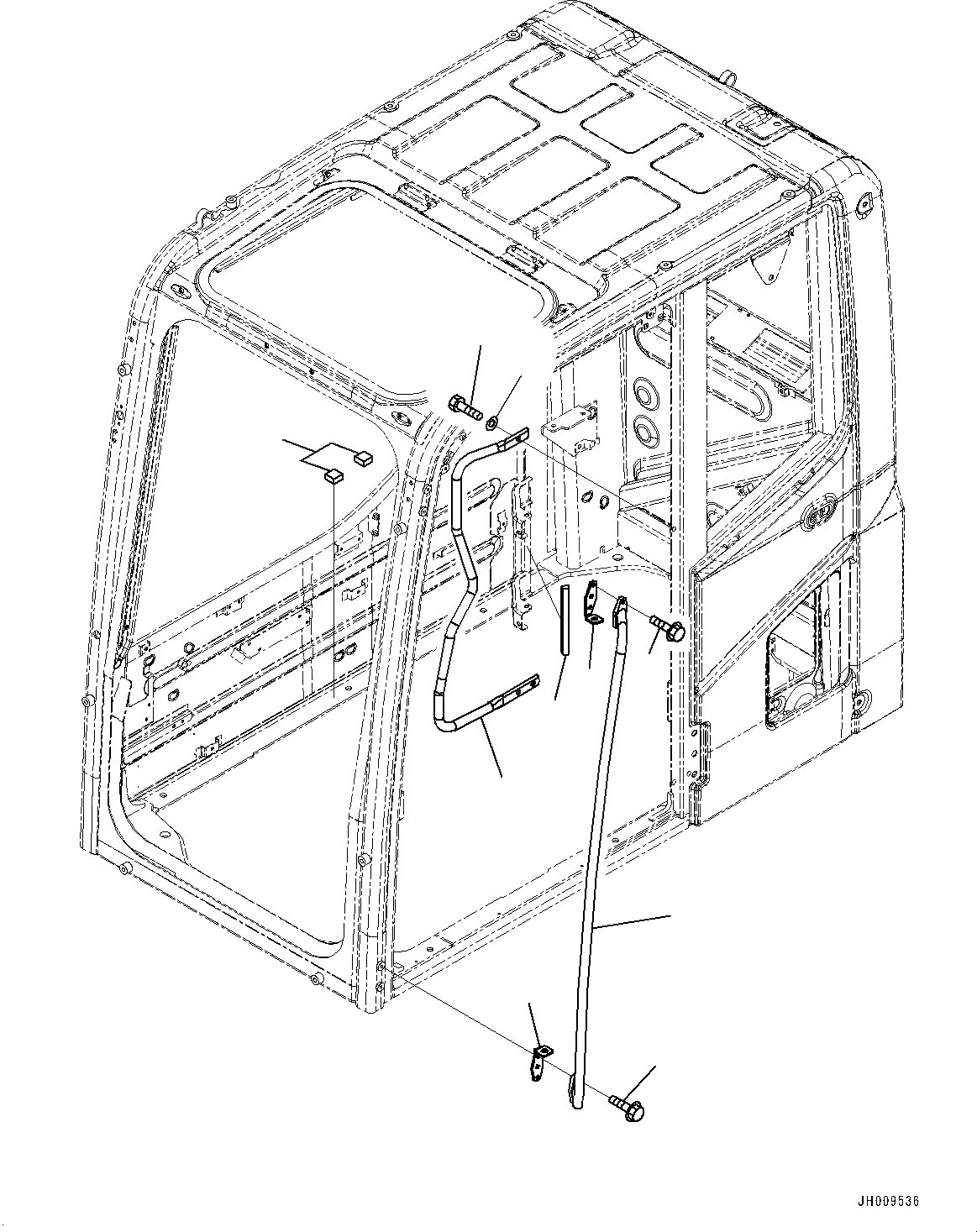 JH009536