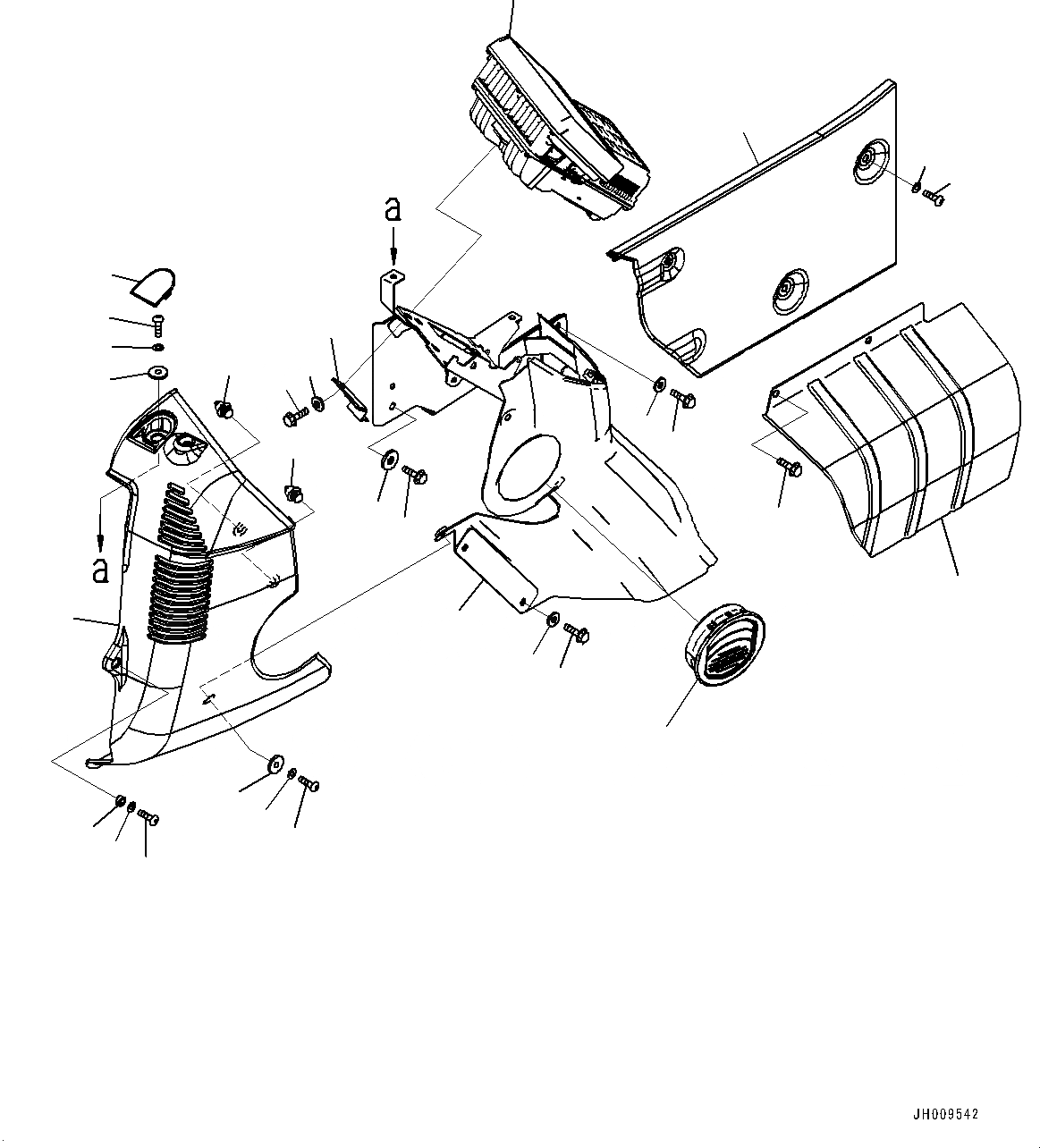 a

a

JH009542