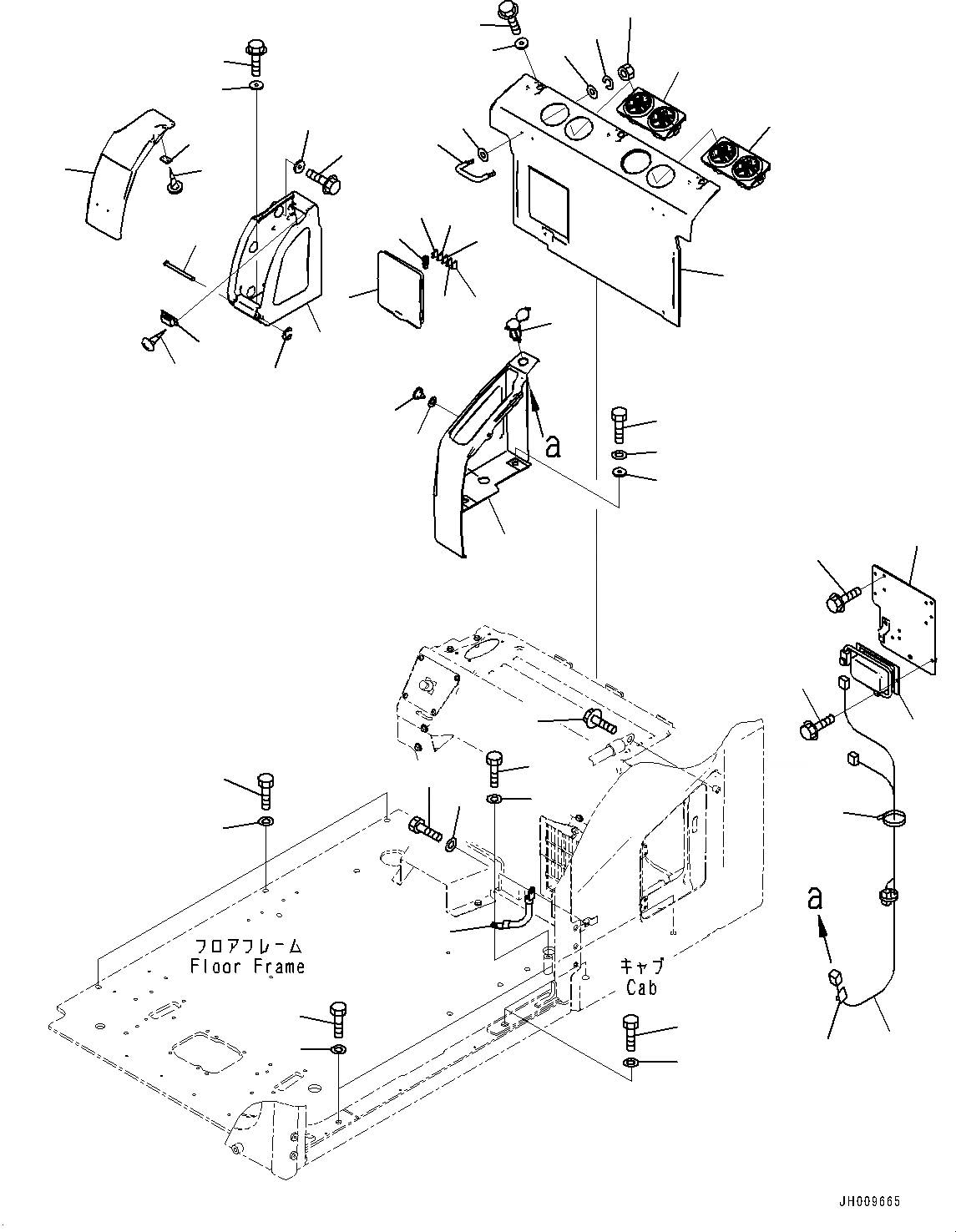 a

フロアフレーム
Floor Frame

キャブ
Cab

a

JH009665