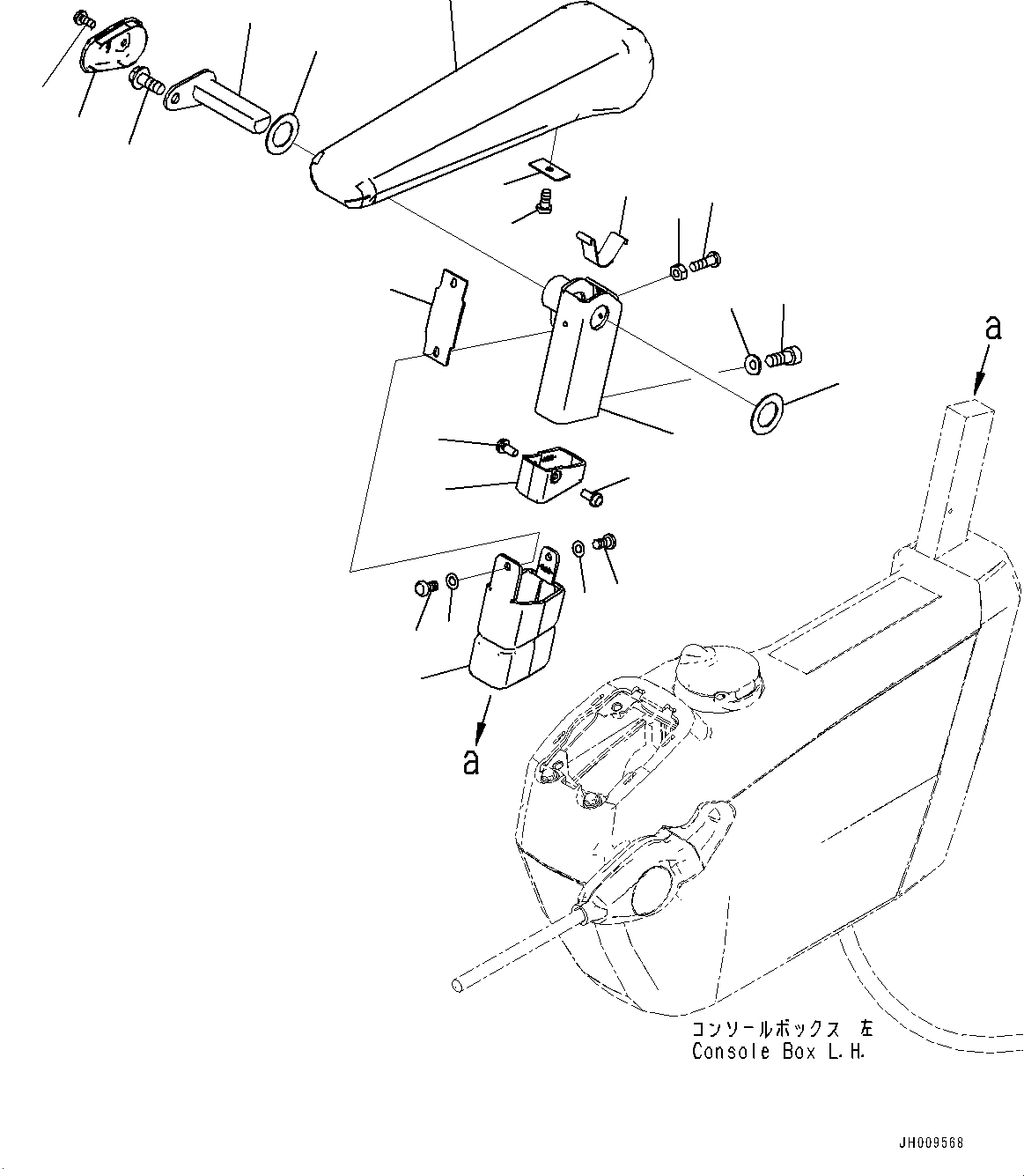 a

a

コンソールボックス 左
Console Box L.H.

JH009568