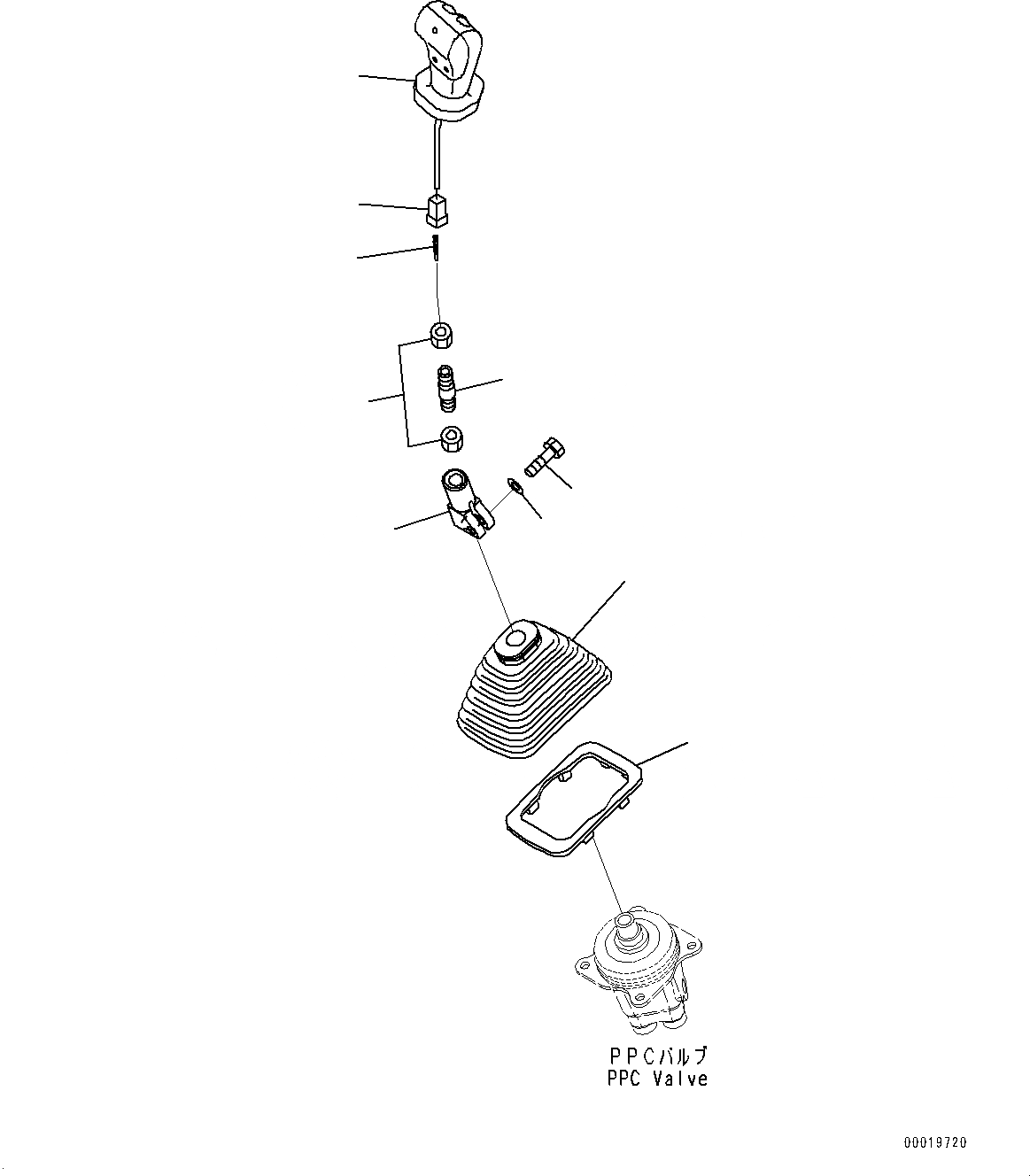 PPCバルブ
PPC Valve

00019720