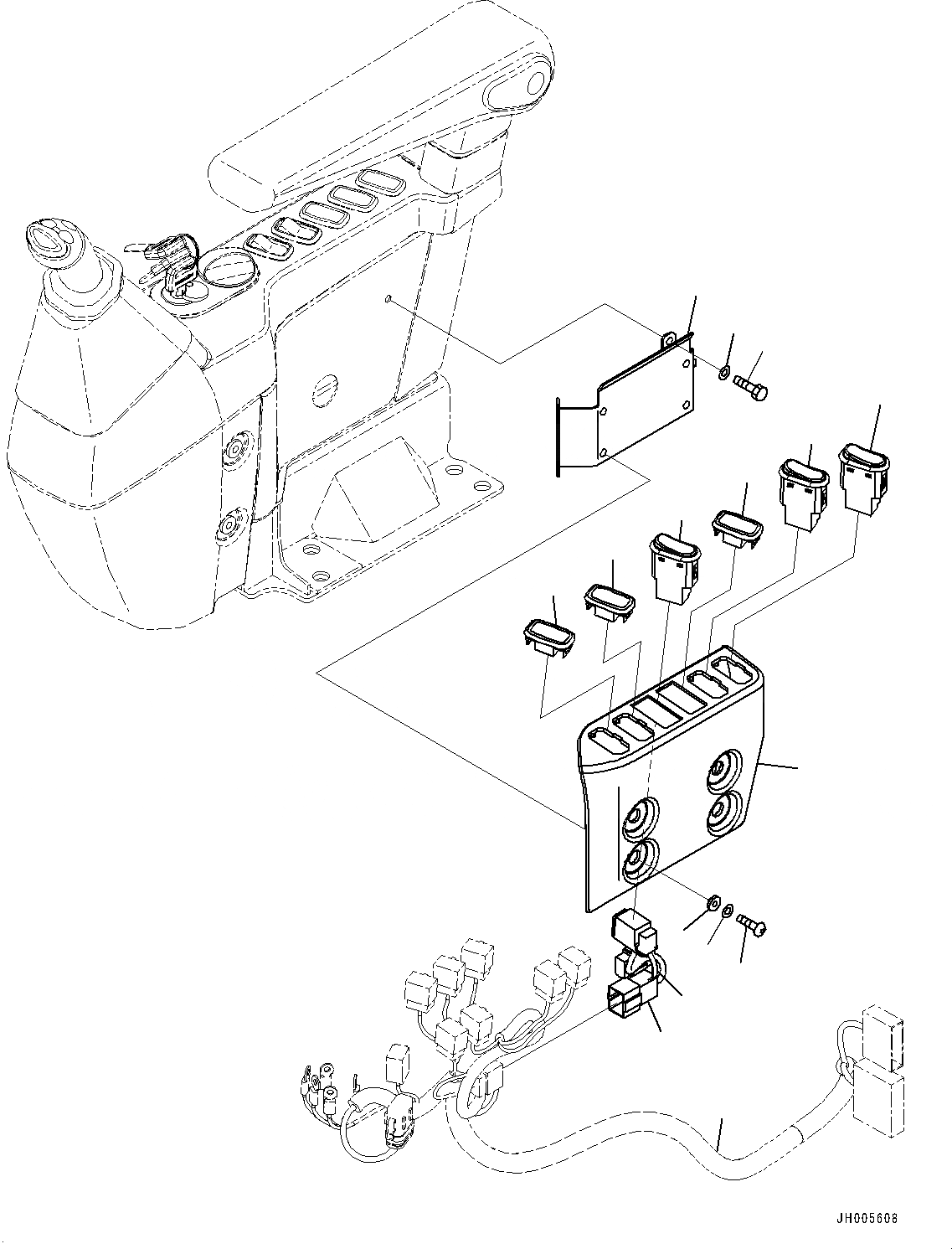 JH005608