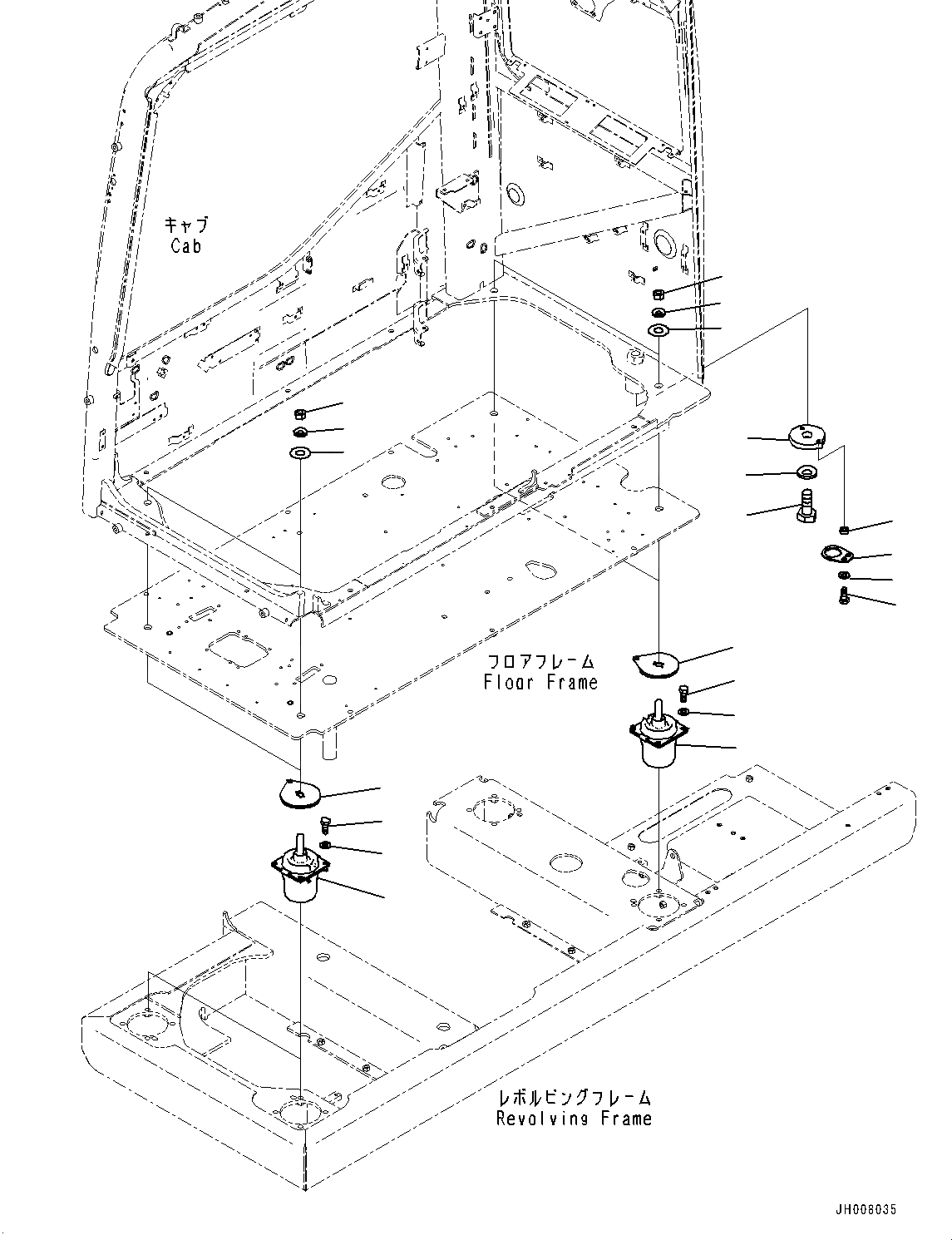 キャブ
Cab

フロアフレーム
Floor Frame

レボルビングフレーム
Revolving Frame

JH008035